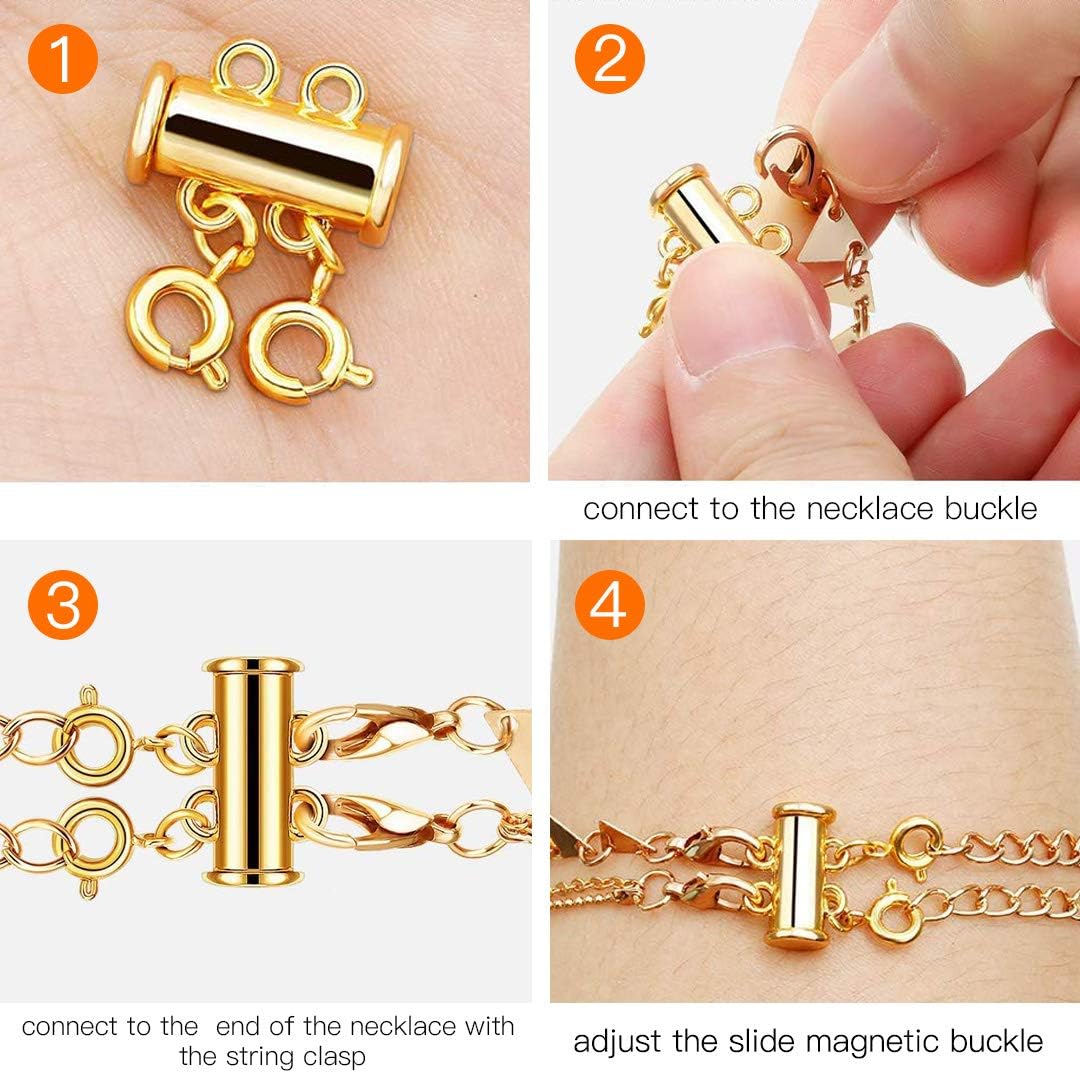 1

2

connect to the necklace buckle

3

connect to the end of the necklace with the string clasp

4

adjust the slide magnetic buckle