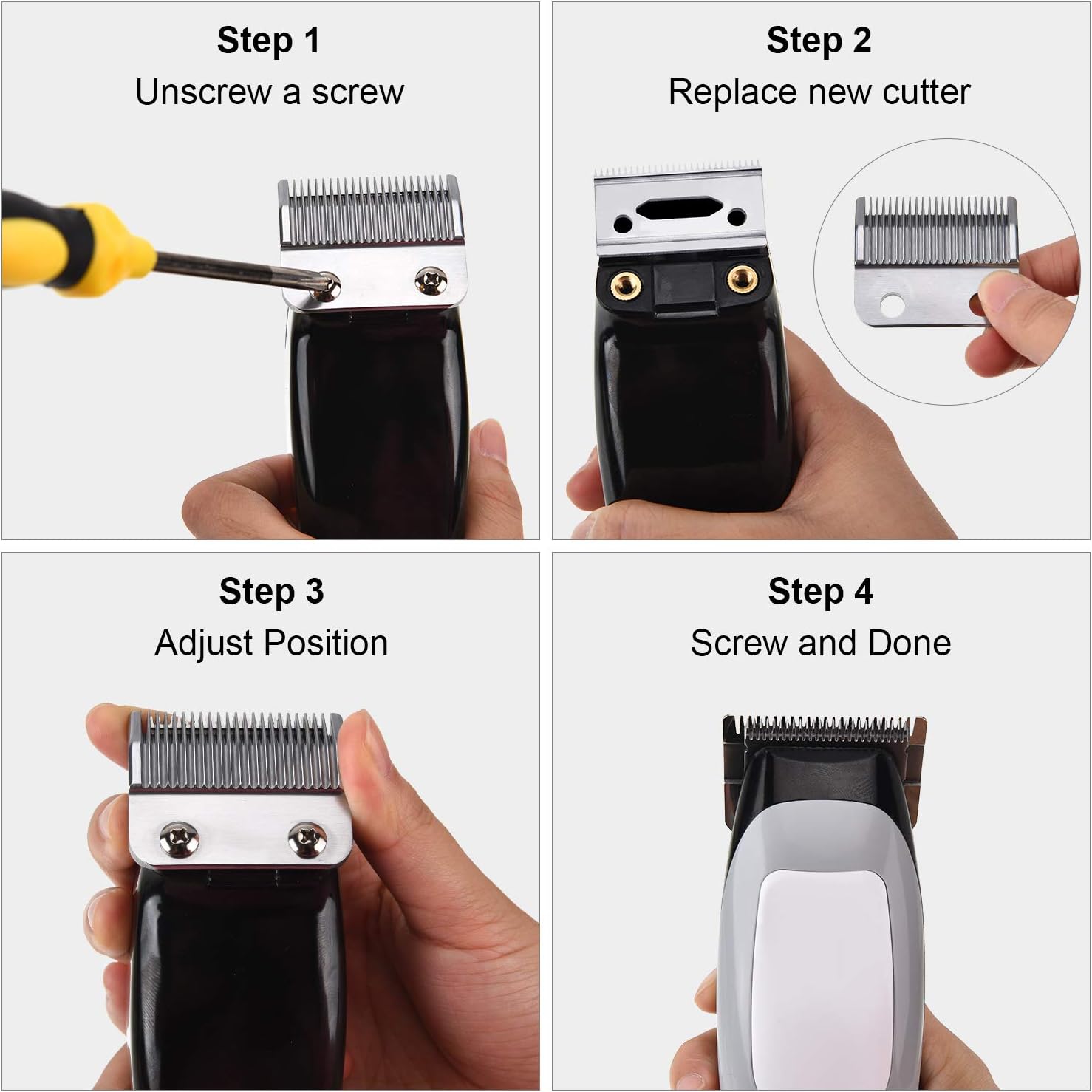 Step 1
Unscrew a screw

Step 2
Replace new cutter

Step 3
Adjust Position

Step 4
Screw and Done