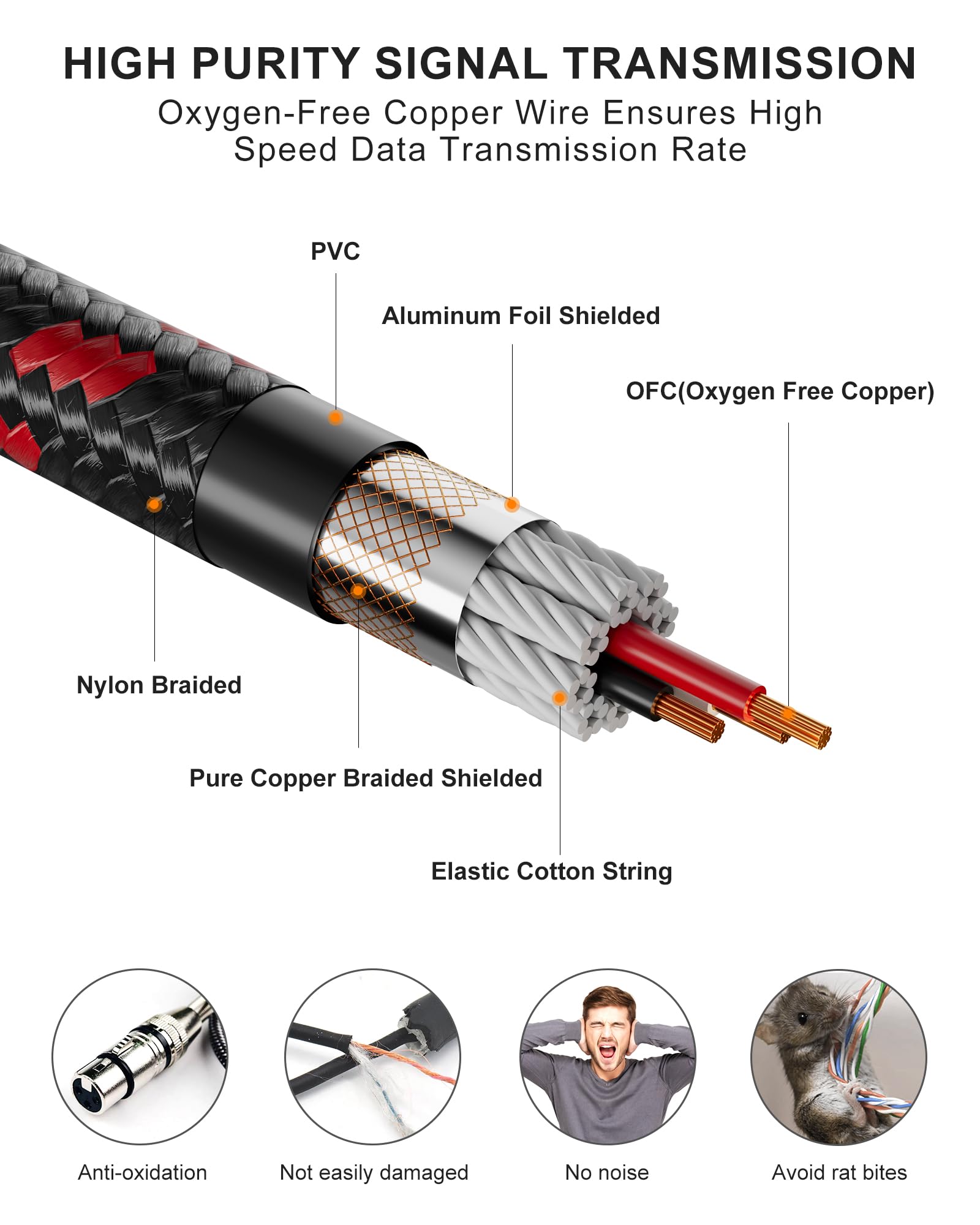 HIGH PURITY SIGNAL TRANSMISSION

Oxygen-Free Copper Wire Ensures High Speed Data Transmission Rate

PVC

Aluminum Foil Shielded

OFC(Oxygen Free Copper)

Nylon Braided

Pure Copper Braided Shielded

Elastic Cotton String

Anti-oxidation

Not easily damaged

No noise

Avoid rat bites