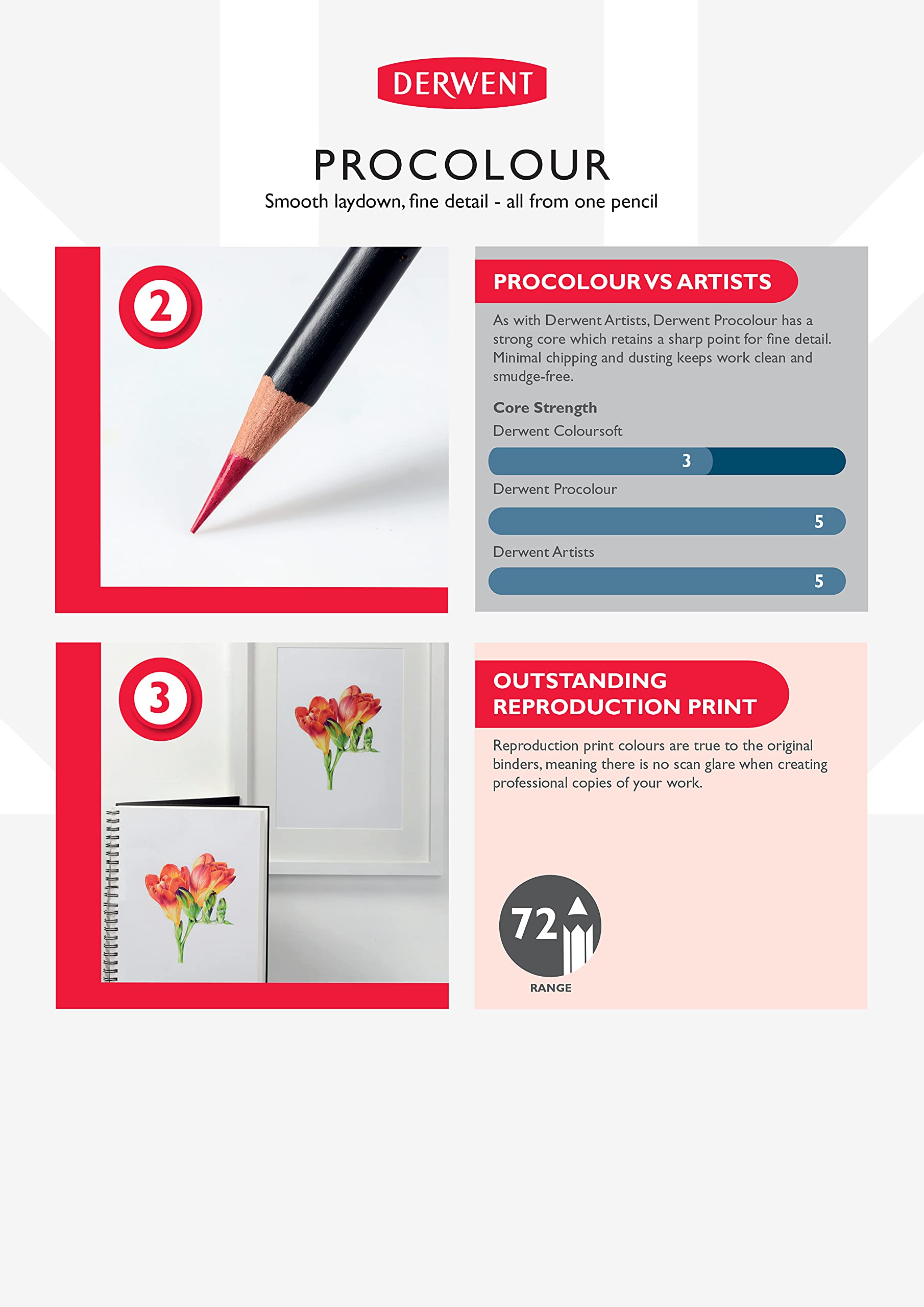 DERWENT

PROCOLOUR
Smooth laydown, fine detail - all from one pencil

2

PROCOLOUR VS ARTISTS

As with Derwent Artists, Derwent Procolour has a strong core which retains a sharp point for fine detail. Minimal chipping and dusting keeps work clean and smudge-free.

Core Strength
Derwent Coloursoft
3
Derwent Procolour
5
Derwent Artists
5

3

OUTSTANDING REPRODUCTION PRINT

Reproduction print colours are true to the original binders, meaning there is no scan glare when creating professional copies of your work.

72
RANGE