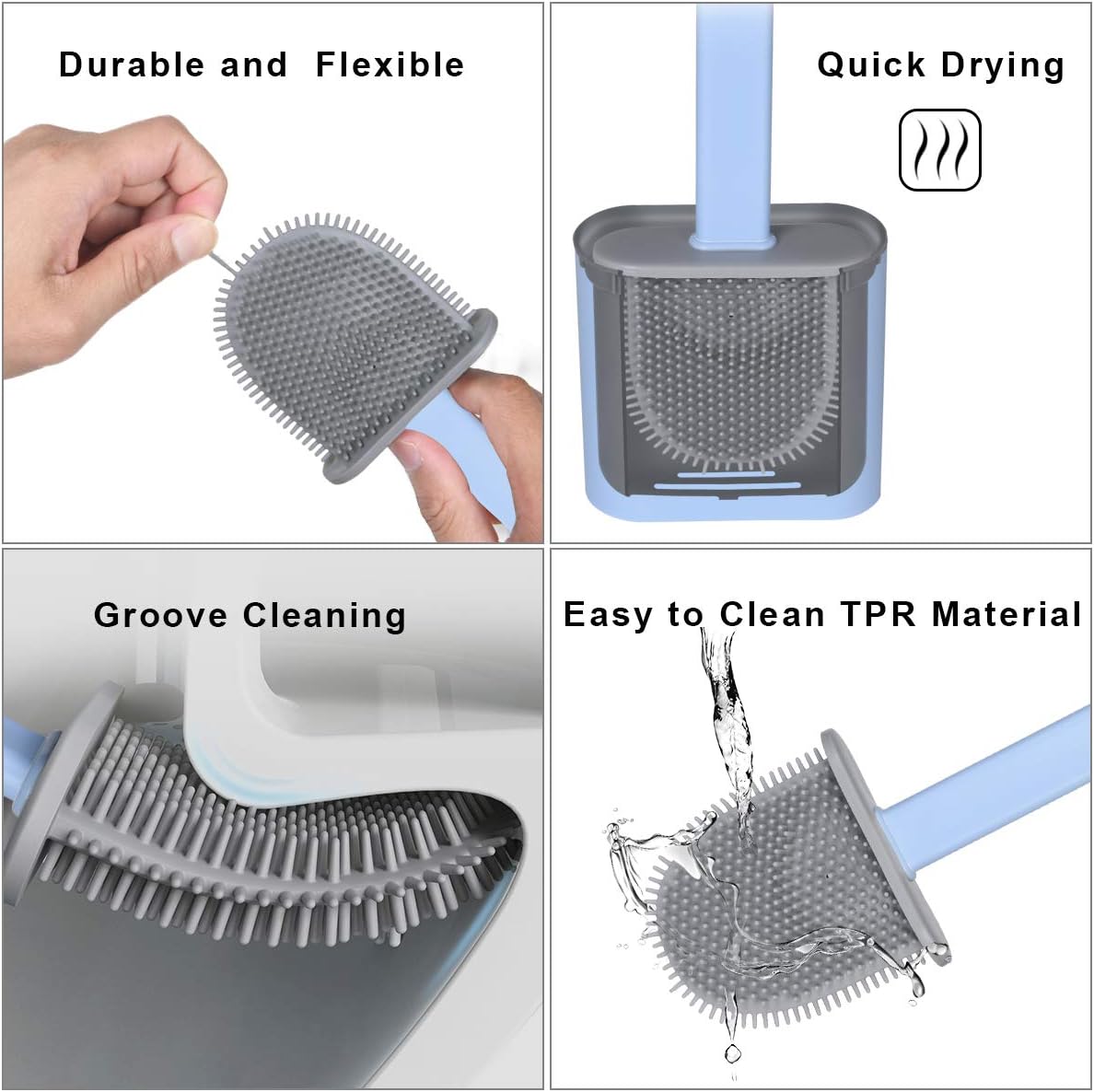 Durable and Flexible

Quick Drying

Groove Cleaning

Easy to Clean TPR Material