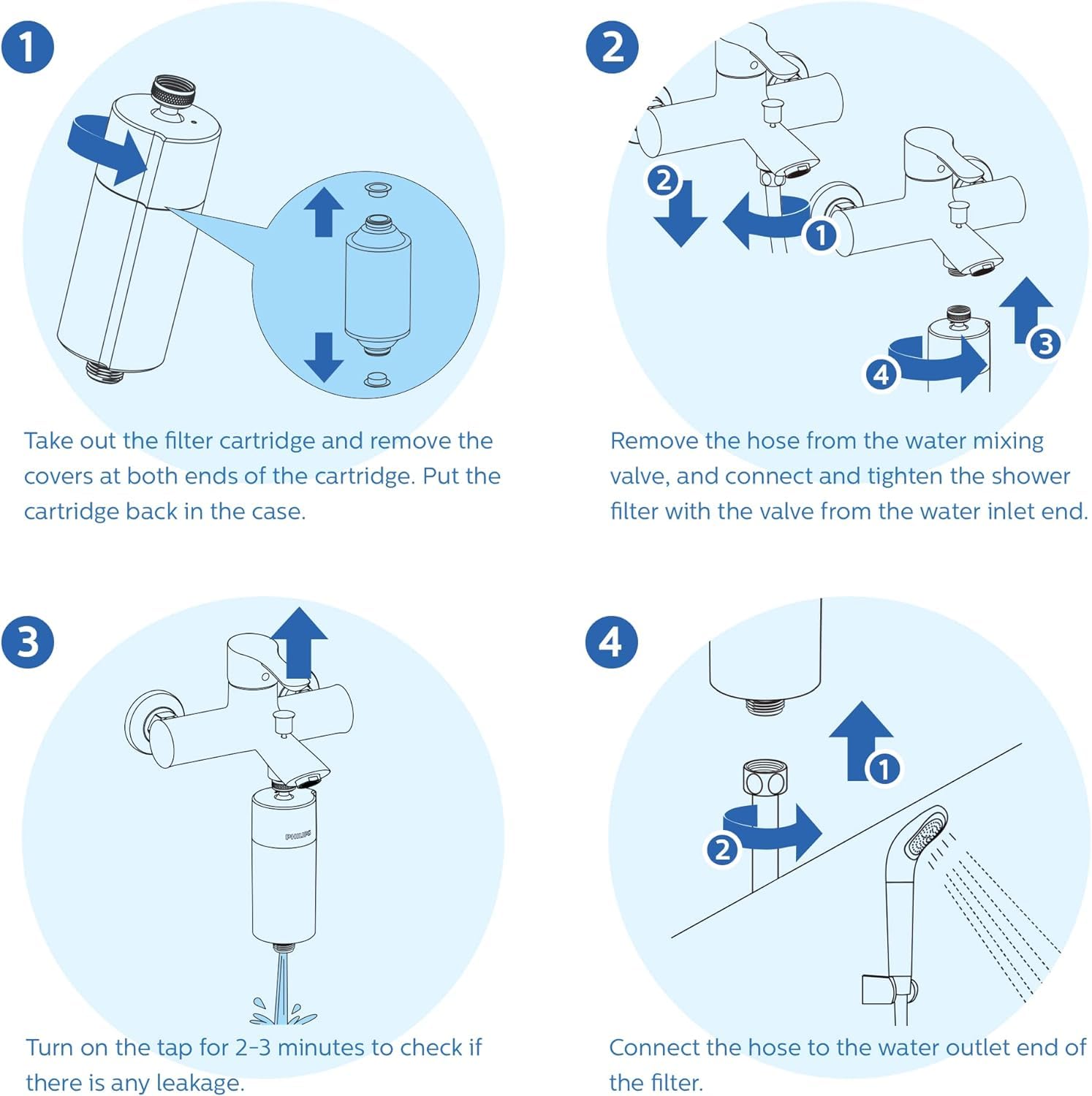 1

Take out the filter cartridge and remove the covers at both ends of the cartridge. Put the cartridge back in the case.

2

2 1 3 4

Remove the hose from the water mixing valve, and connect and tighten the shower filter with the valve from the water inlet end.

3

PHILIPS

Turn on the tap for 2-3 minutes to check if there is any leakage.

4

1 2

Connect the hose to the water outlet end of the filter.