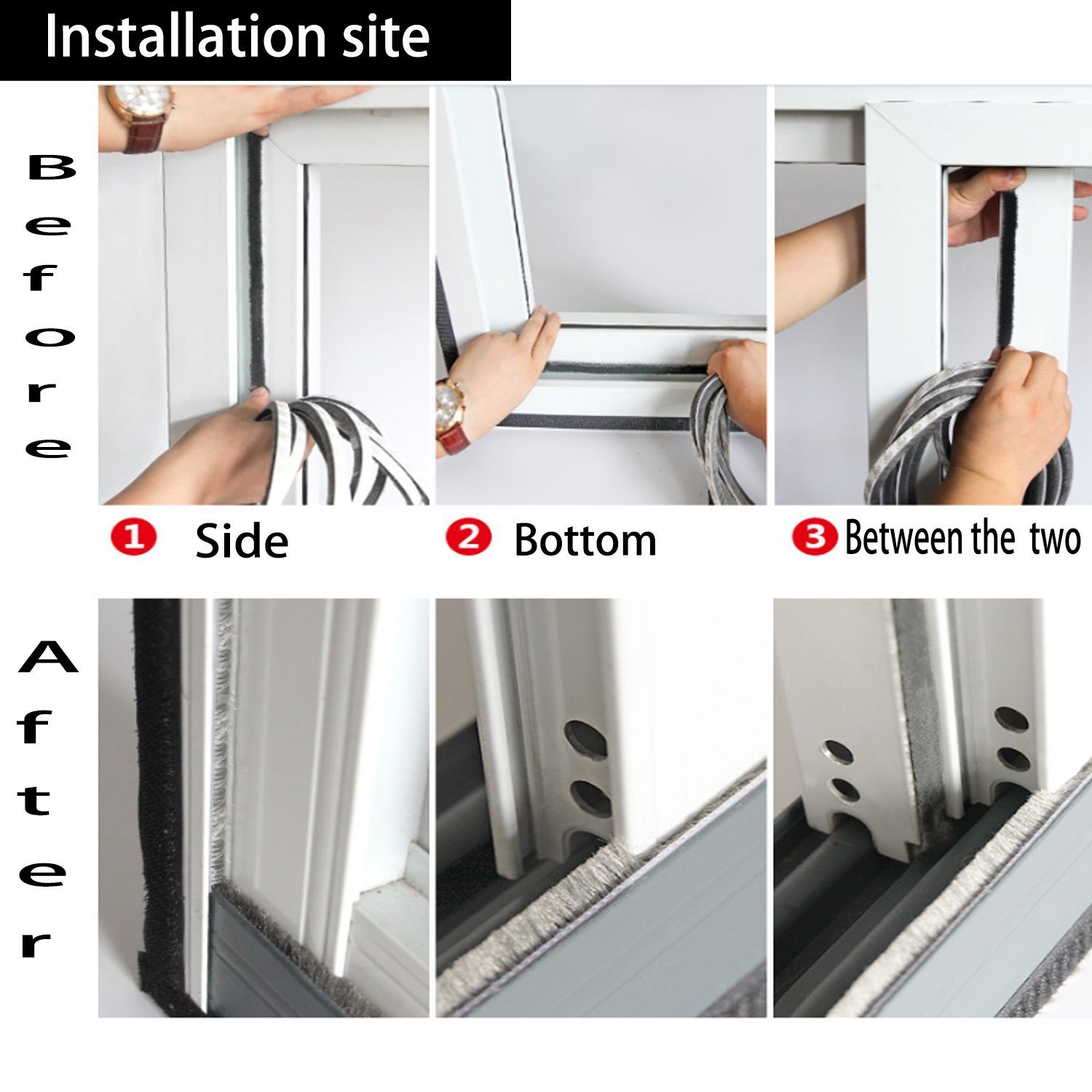 Installation site

Before

1 Side
2 Bottom
3 Between the two

After