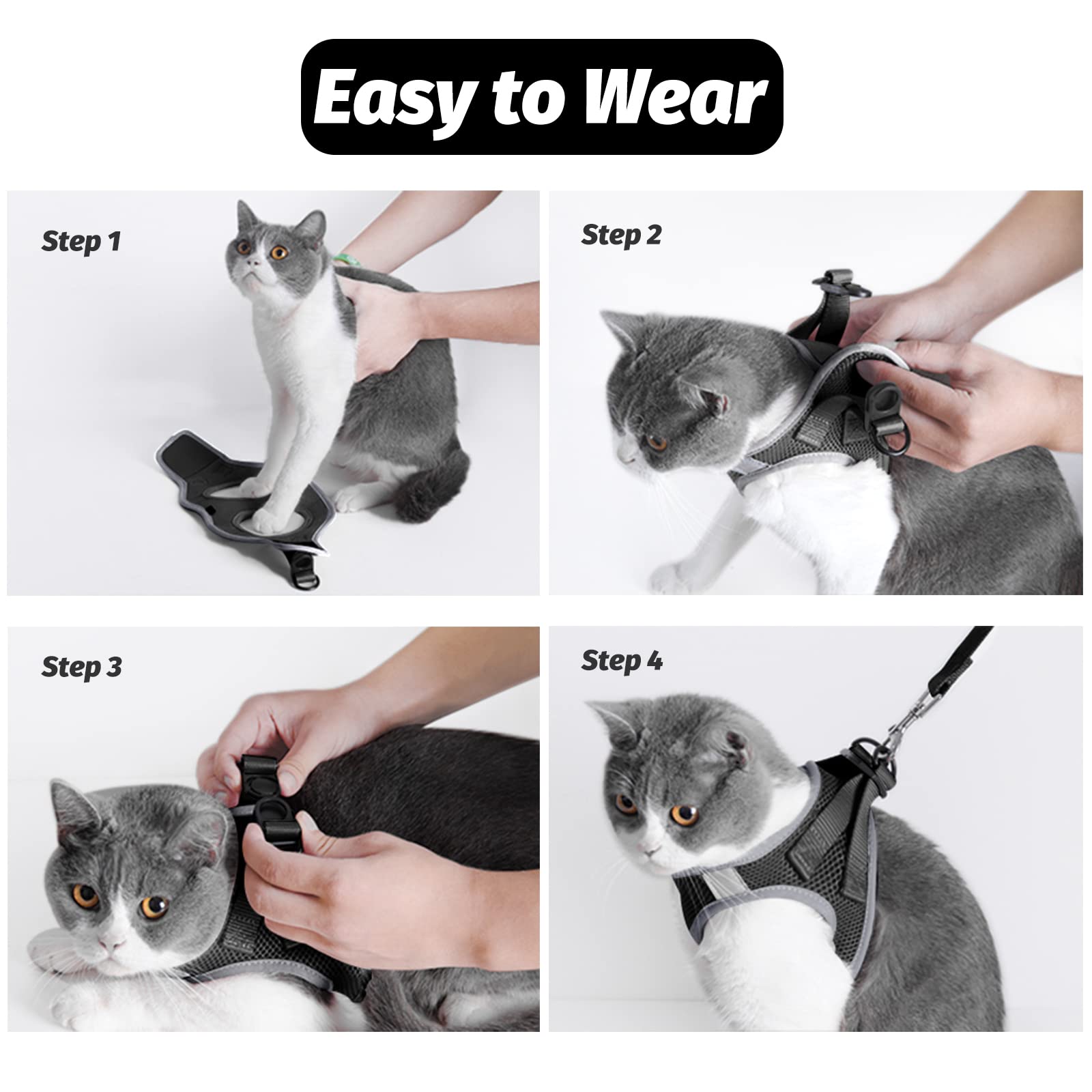 Easy to Wear

Step 1

Step 2

Step 3

Step 4