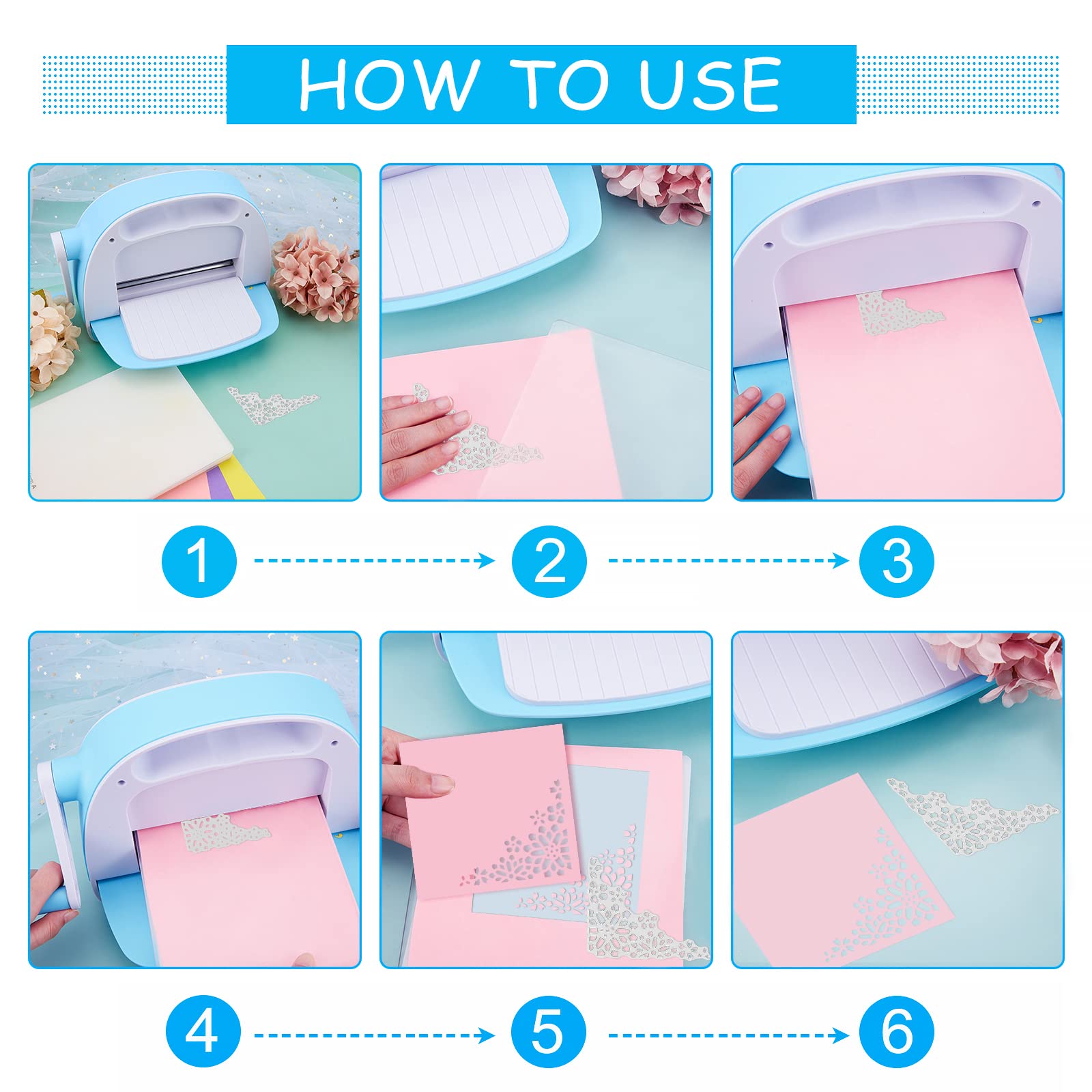 HOW TO USE

1

2

3

4

5

6