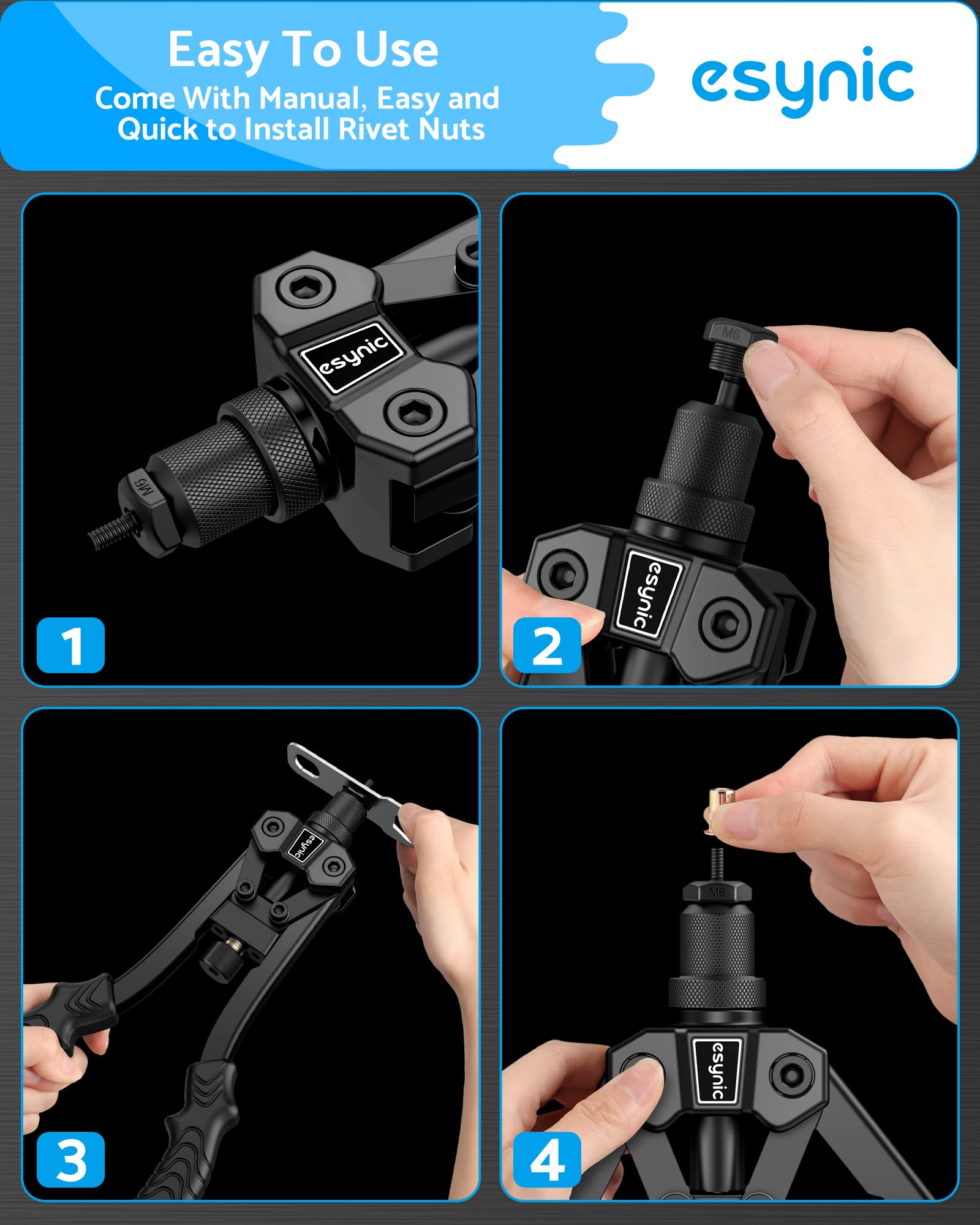 Easy To Use
Come With Manual, Easy and Quick to Install Rivet Nuts

esynic

esynic
M6
1

M6
esynic
2

esynic
3

M6
esynic
4