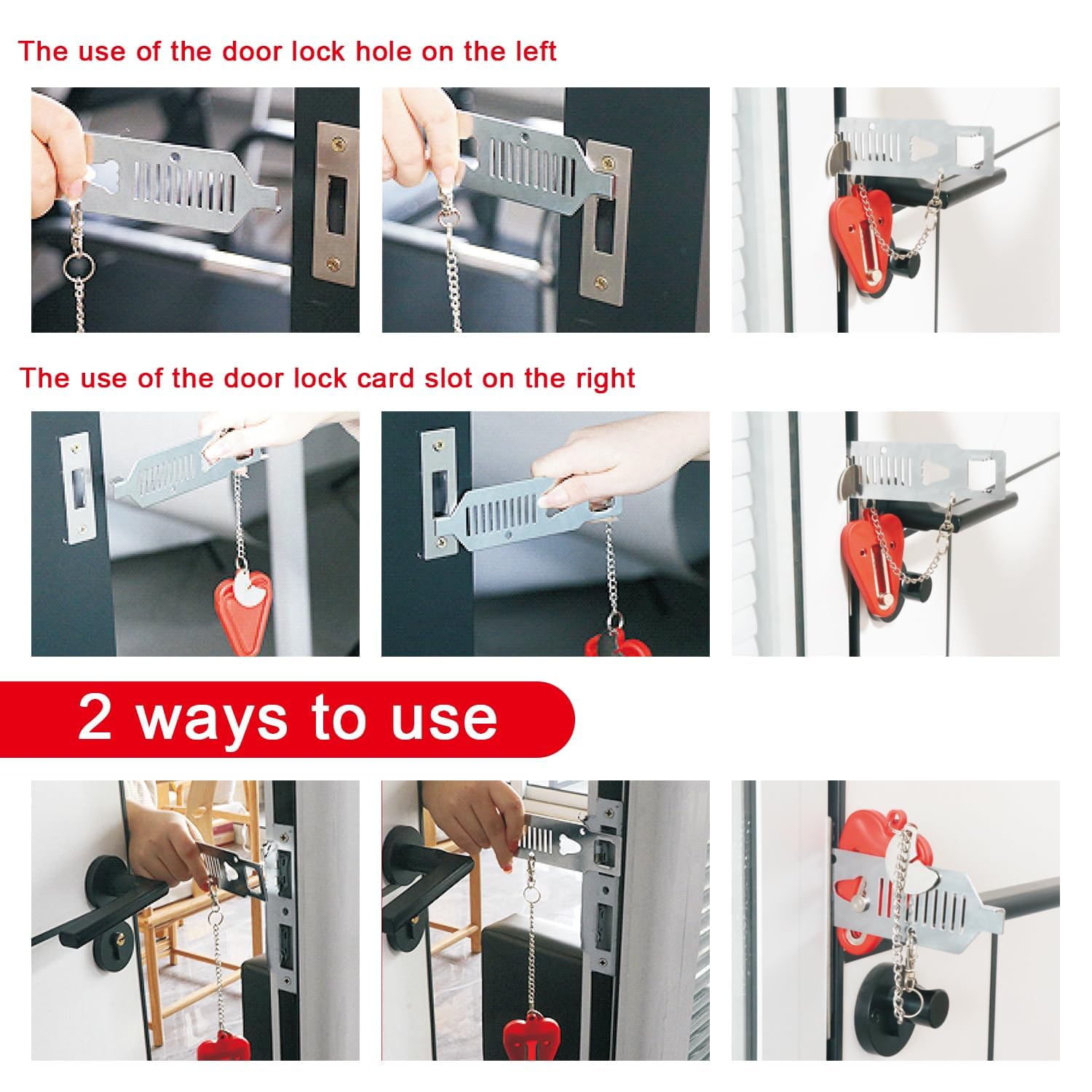 The use of the door lock hole on the left

The use of the door lock card slot on the right

2 ways to use