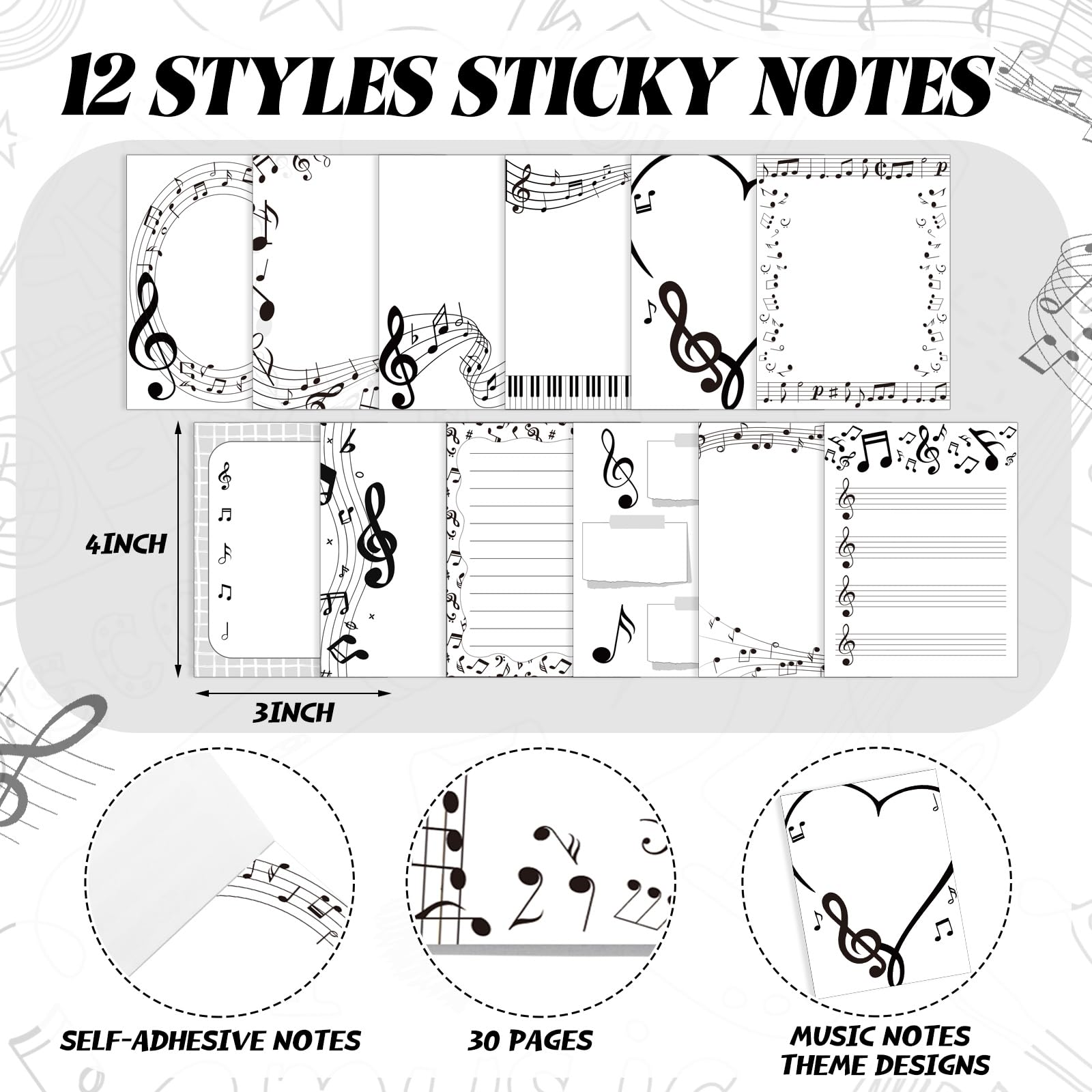 12 STYLES STICKY NOTES

4INCH

3INCH

SELF-ADHESIVE NOTES

30 PAGES

MUSIC NOTES THEME DESIGNS