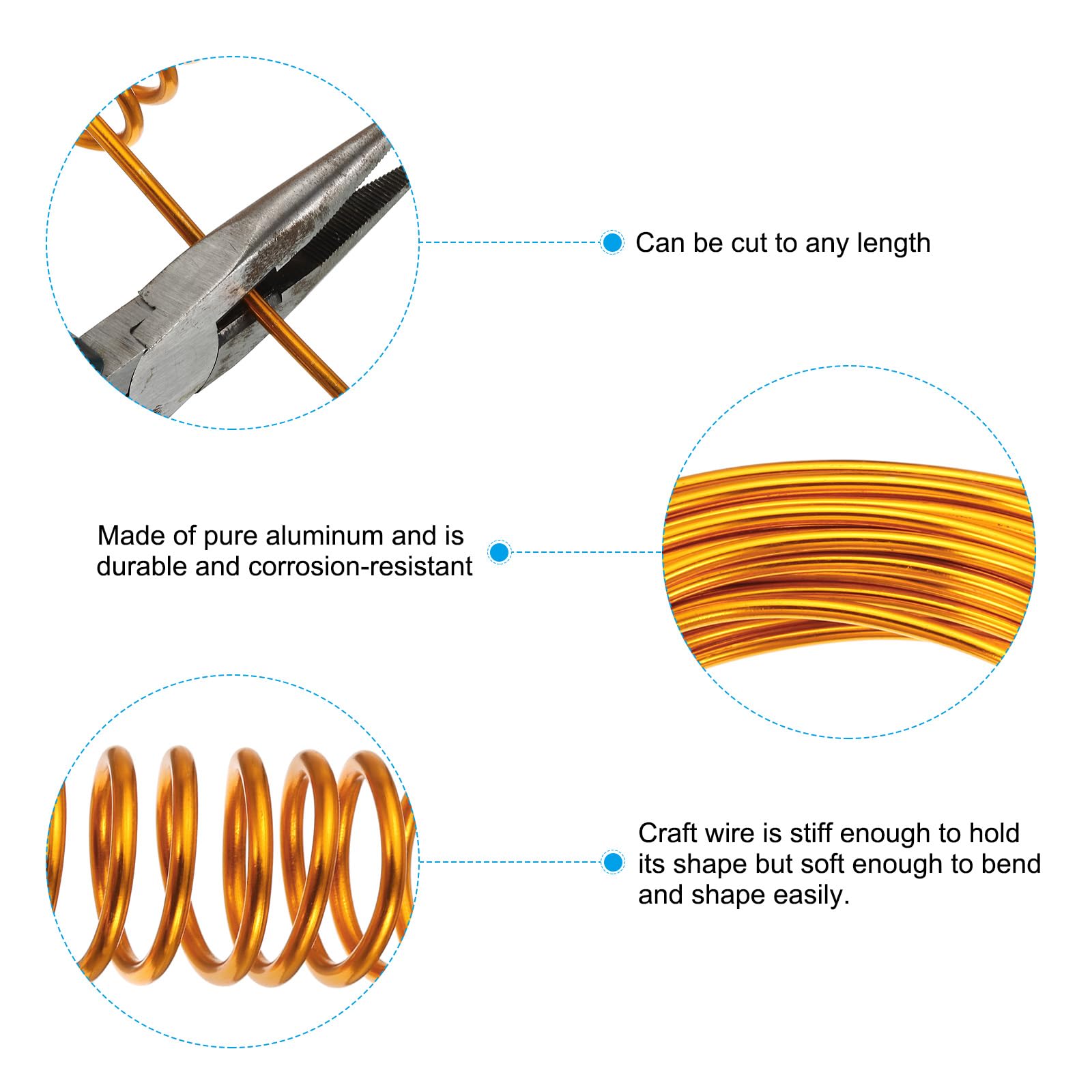 Can be cut to any length

Made of pure aluminum and is durable and corrosion-resistant

Craft wire is stiff enough to hold its shape but soft enough to bend and shape easily.