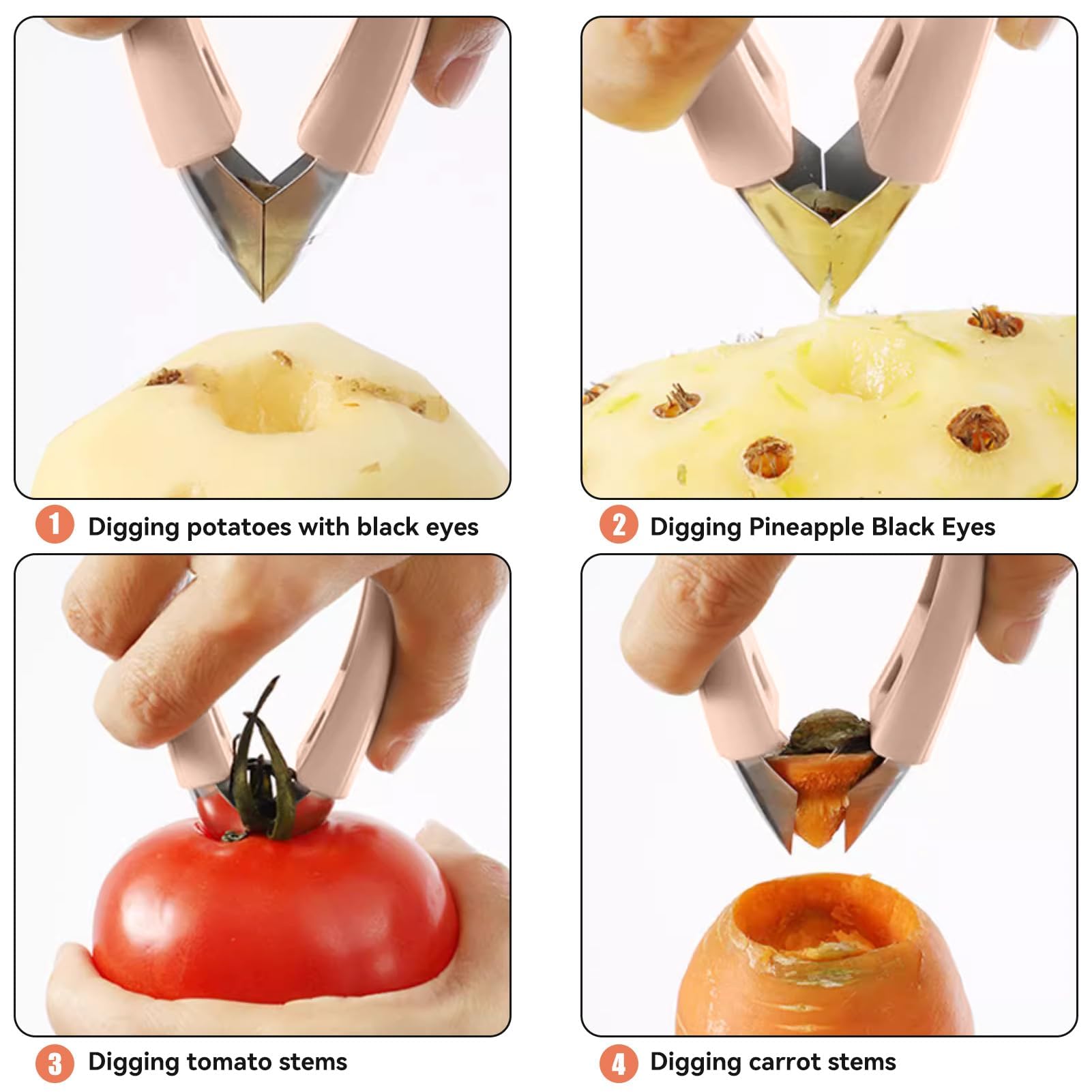 1 Digging potatoes with black eyes

2 Digging Pineapple Black Eyes

3 Digging tomato stems

4 Digging carrot stems