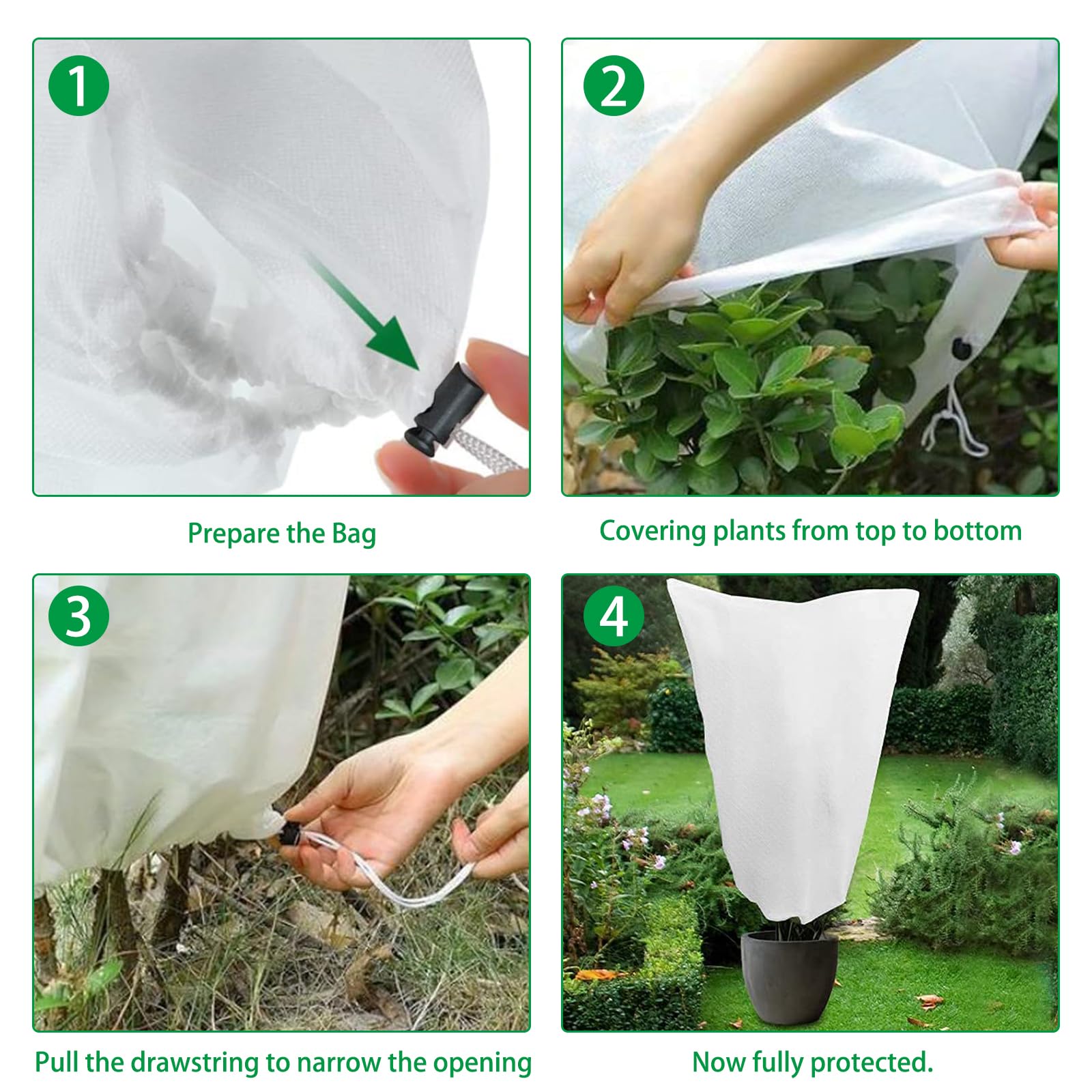 1

Prepare the Bag

2

Covering plants from top to bottom

3

Pull the drawstring to narrow the opening

4

Now fully protected.