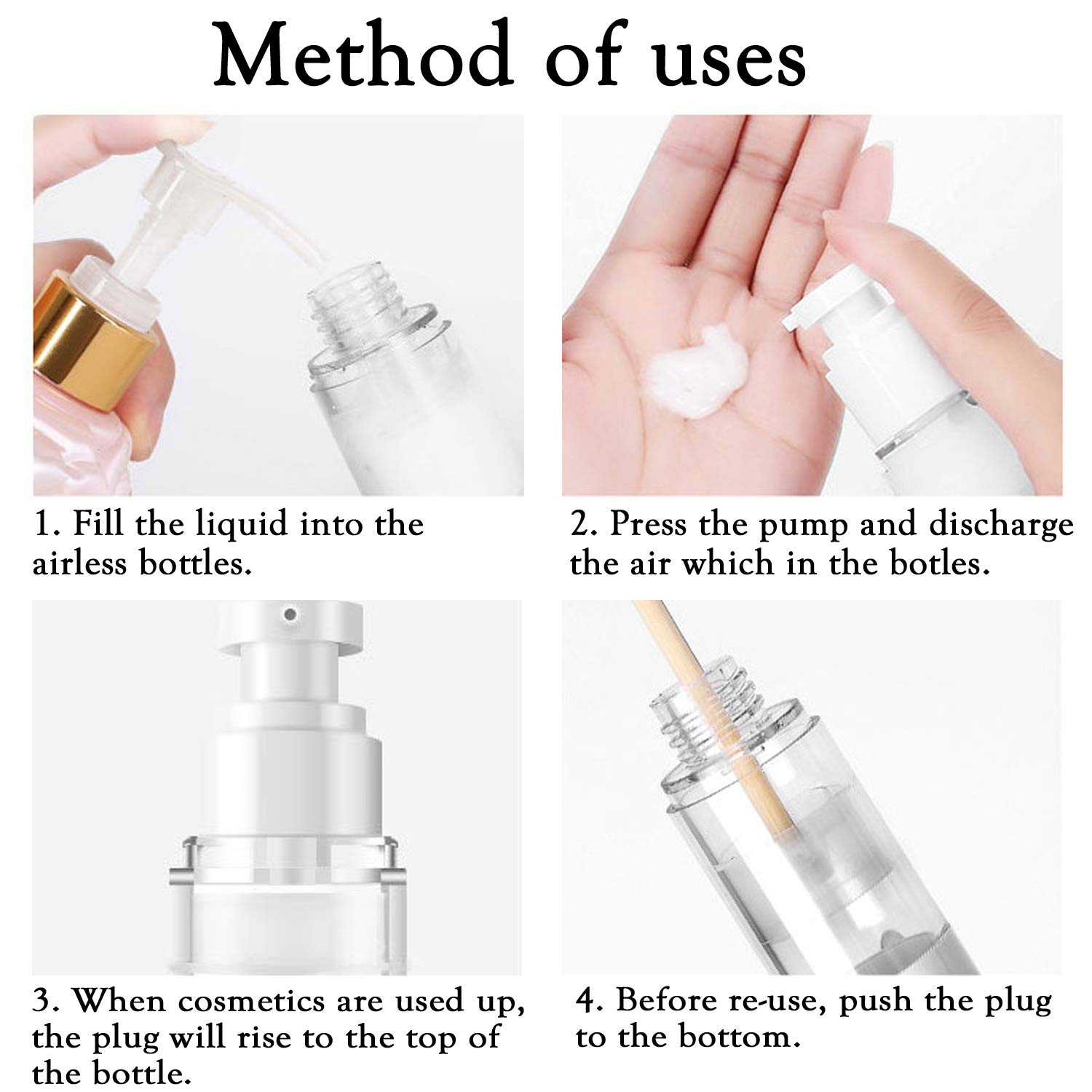 Method of uses

1. Fill the liquid into the airless bottles.

2. Press the pump and discharge the air which in the botles.

3. When cosmetics are used up, the plug will rise to the top of the bottle.

4. Before re-use, push the plug to the bottom.