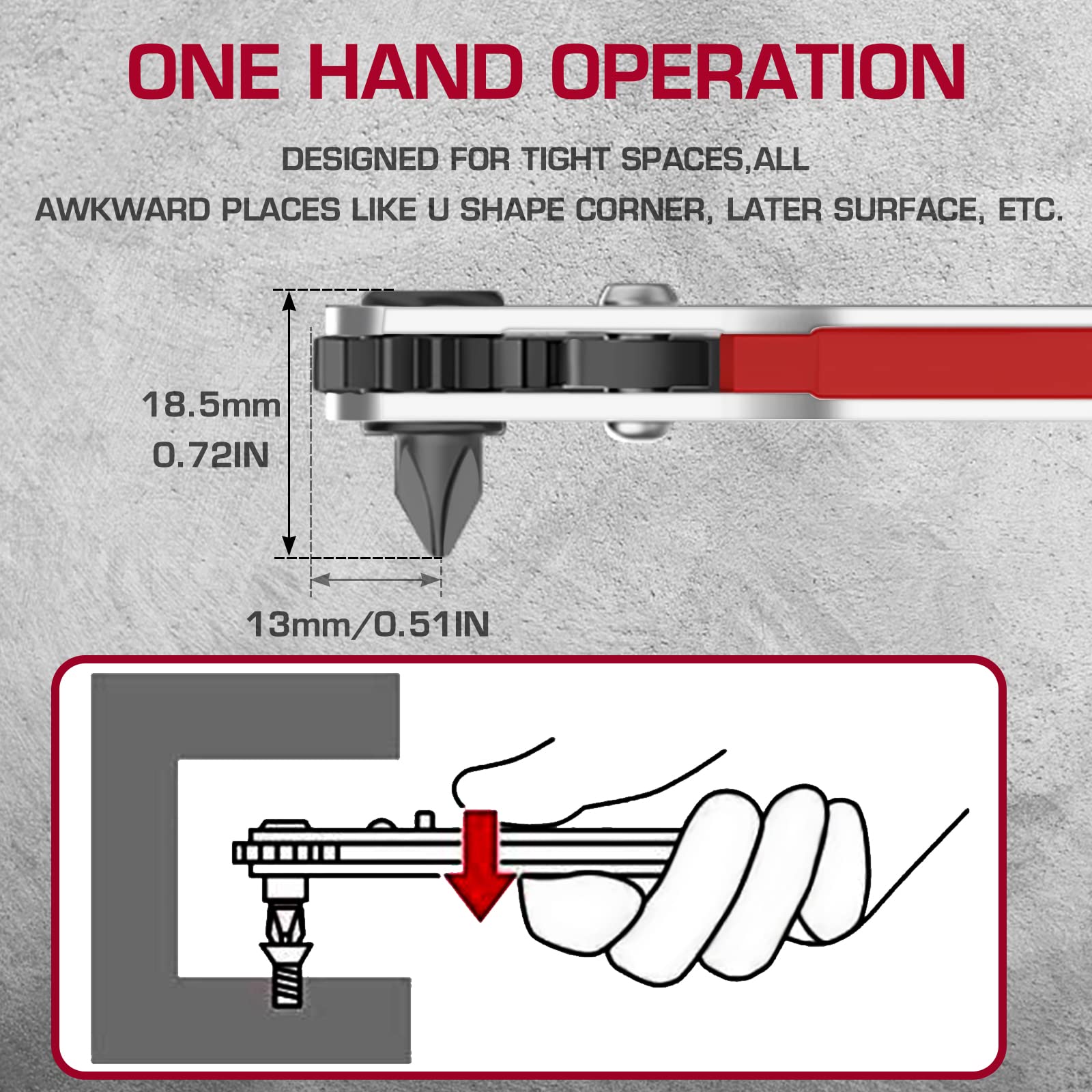 ONE HAND OPERATION

DESIGNED FOR TIGHT SPACES,ALL
AWKWARD PLACES LIKE U SHAPE CORNER, LATER SURFACE, ETC.

18.5mm
0.72IN

13mm/0.51IN