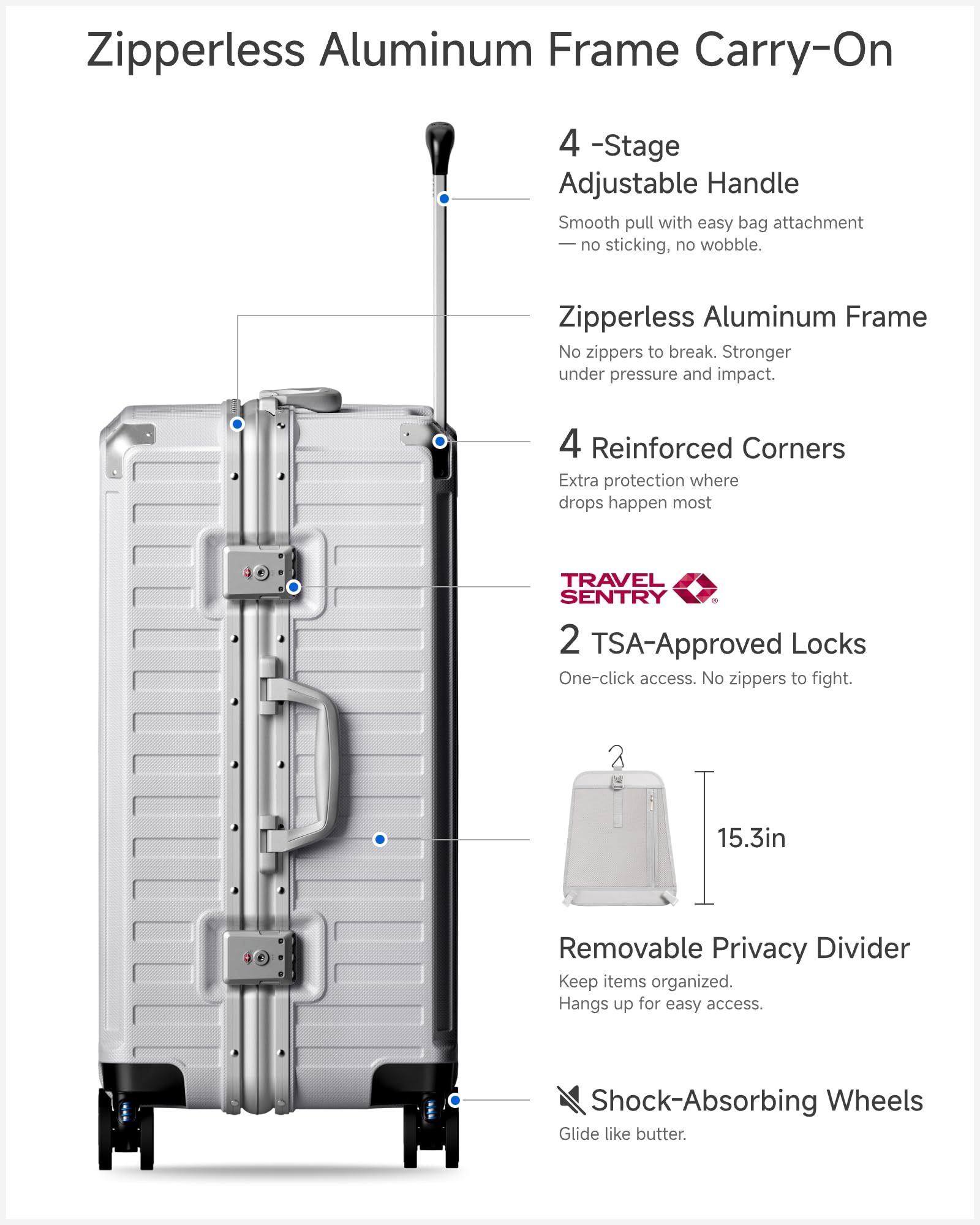 Zipperless Aluminum Frame Carry-On

4 -Stage
Adjustable Handle

Smooth pull with easy bag attachment — no sticking, no wobble.

Zipperless Aluminum Frame

No zippers to break. Stronger under pressure and impact.

4 Reinforced Corners

Extra protection where drops happen most

TRAVEL SENTRY ®

2 TSA-Approved Locks

One-click access. No zippers to fight.

15.3in

Removable Privacy Divider

Keep items organized.
Hangs up for easy access.

Shock-Absorbing Wheels

Glide like butter.