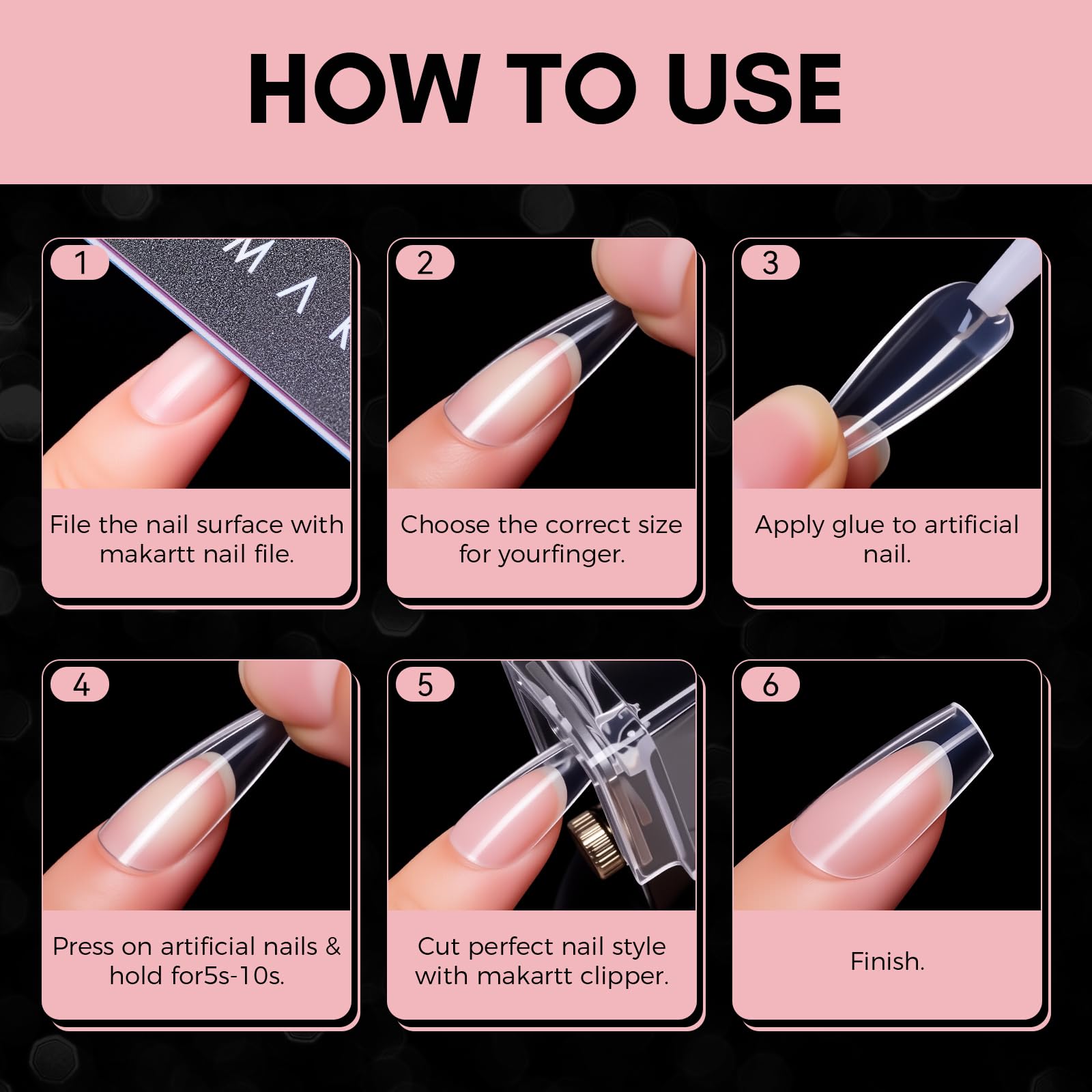 HOW TO USE

1
MAK

File the nail surface with makartt nail file.

2

Choose the correct size for yourfinger.

3

Apply glue to artificial nail.

4

Press on artificial nails & hold for5s-10s.

5

Cut perfect nail style with makartt clipper.

6

Finish.