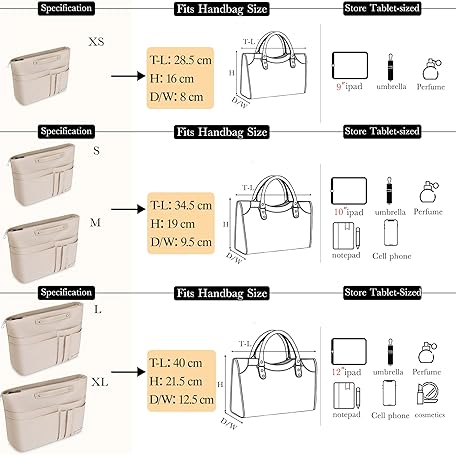 Specification

Fits Handbag Size

Store Tablet-sized

XS

T-L: 28.5 cm
H: 16 cm
D/W: 8 cm

T-L
H
D/W

9"ipad
umbrella
Perfume

Specification

Fits Handbag Size

Store Tablet-sized

S

M

T-L: 34.5 cm
H: 19 cm
D/W: 9.5 cm

T-L
H
D/W

10"ipad
umbrella
Perfume
notepad
Cell phone

Specification

Fits Handbag Size

Store Tablet-Sized

L

XL

T-L: 40 cm
H: 21.5 cm
D/W: 12.5 cm

T-L
H
D/W

12"ipad
umbrella
Perfume
notepad
Cell phone
cosmetics