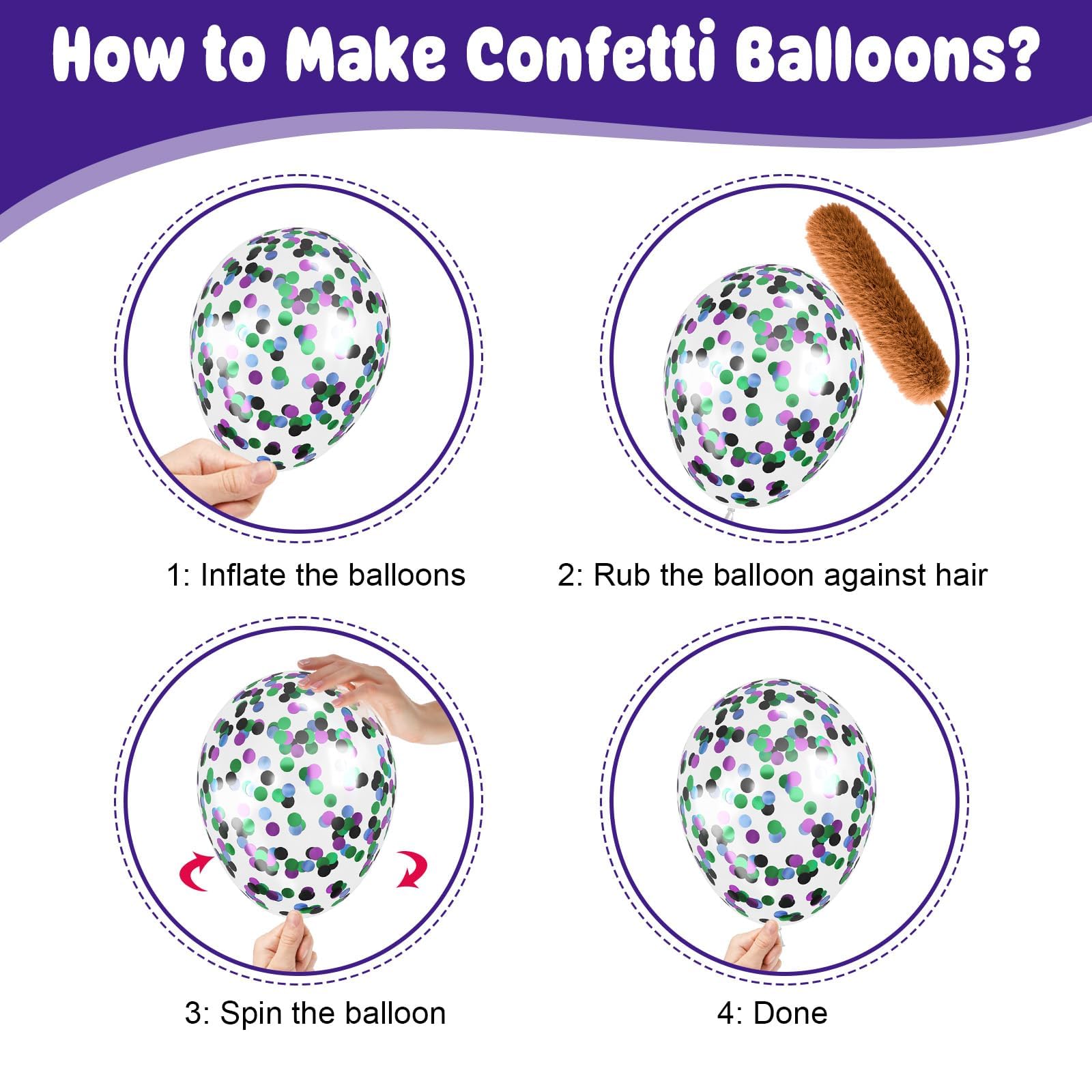 How to Make Confetti Balloons?

1: Inflate the balloons

2: Rub the balloon against hair

3: Spin the balloon

4: Done