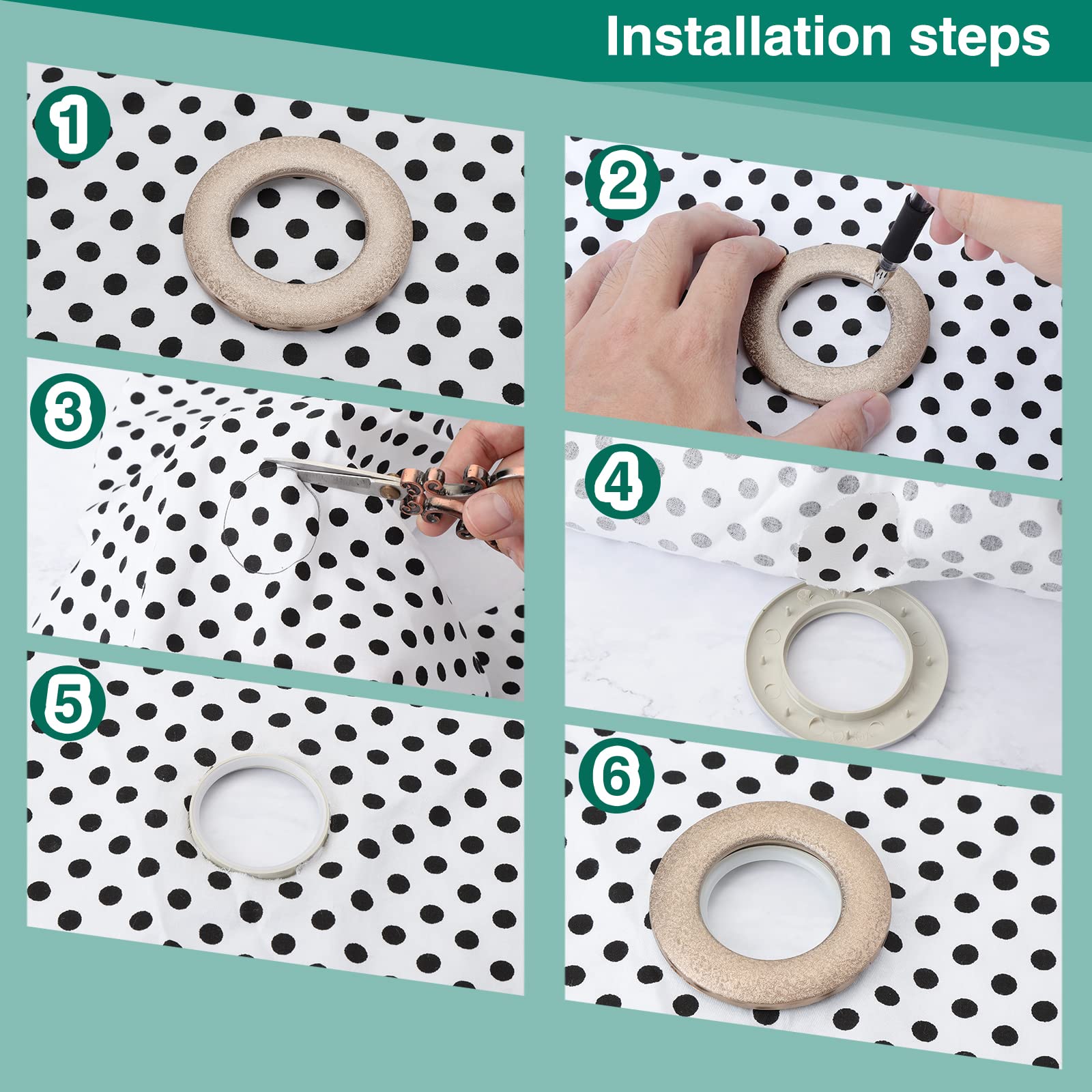 Installation steps

1

2

3

4

5

6