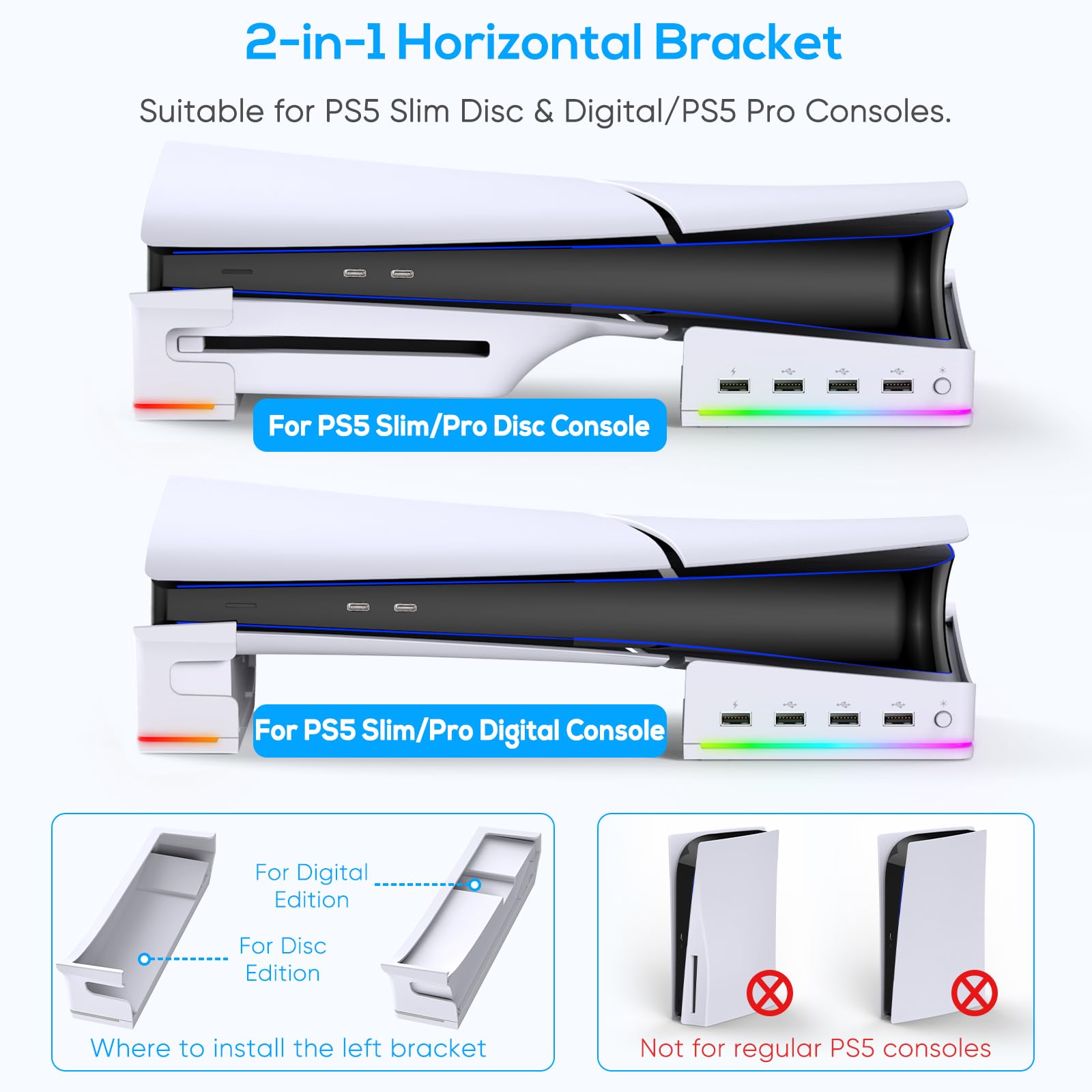 2-in-1 Horizontal Bracket

Suitable for PS5 Slim Disc & Digital/PS5 Pro Consoles.

For PS5 Slim/Pro Disc Console

For PS5 Slim/Pro Digital Console

For Digital Edition

For Disc Edition

Where to install the left bracket

Not for regular PS5 consoles