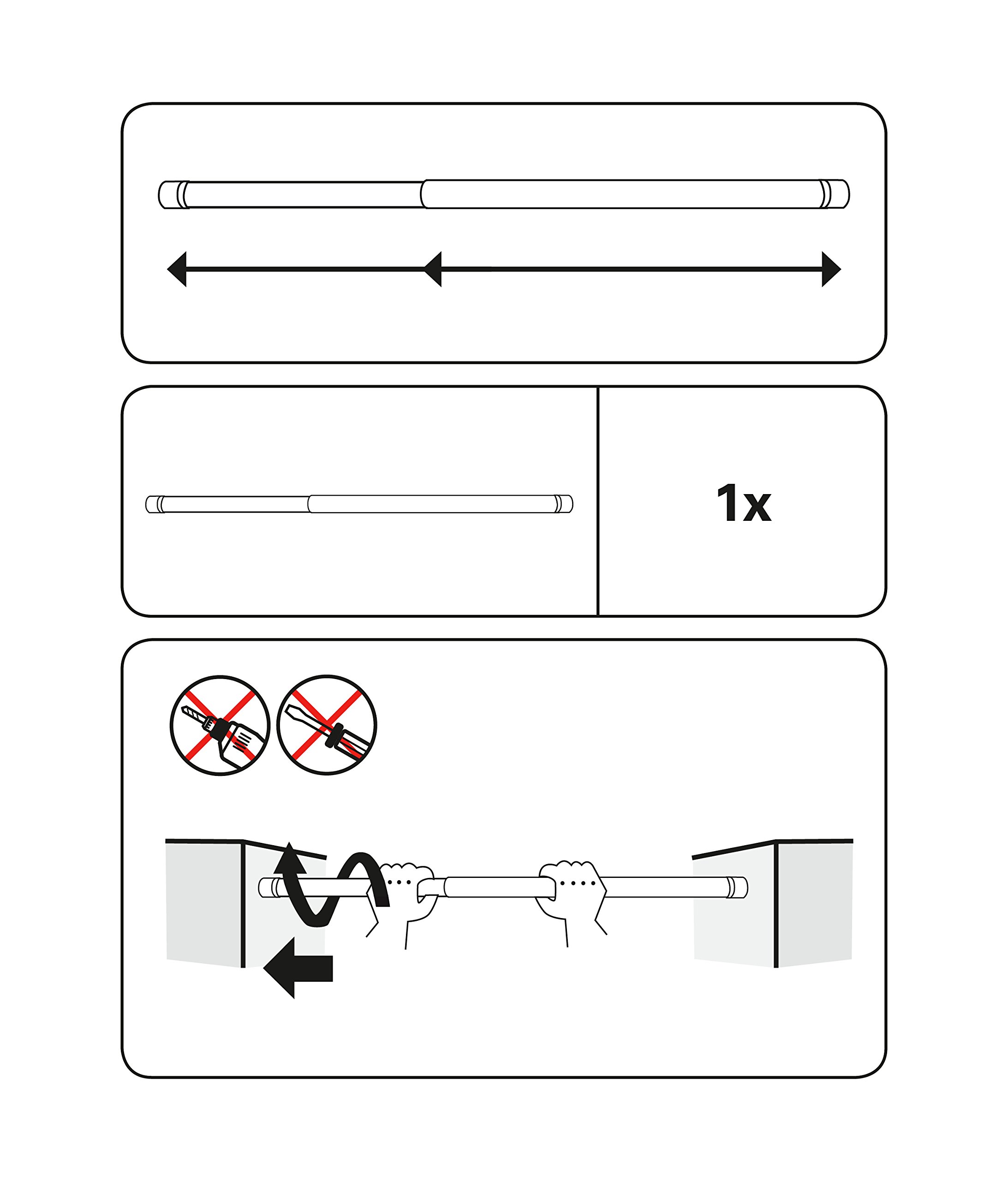 1x