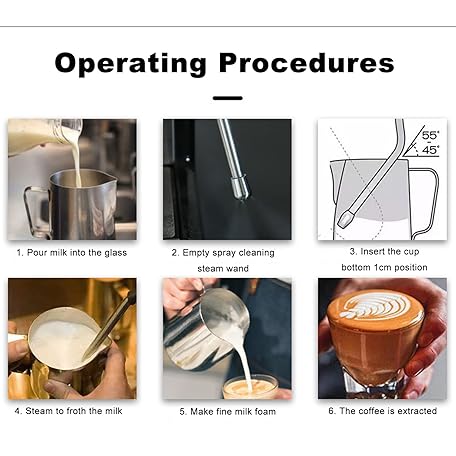 Operating Procedures

55°
-
45°

1. Pour milk into the glass

2. Empty spray cleaning steam wand

3. Insert the cup bottom 1cm position

4. Steam to froth the milk

5. Make fine milk foam

6. The coffee is extracted