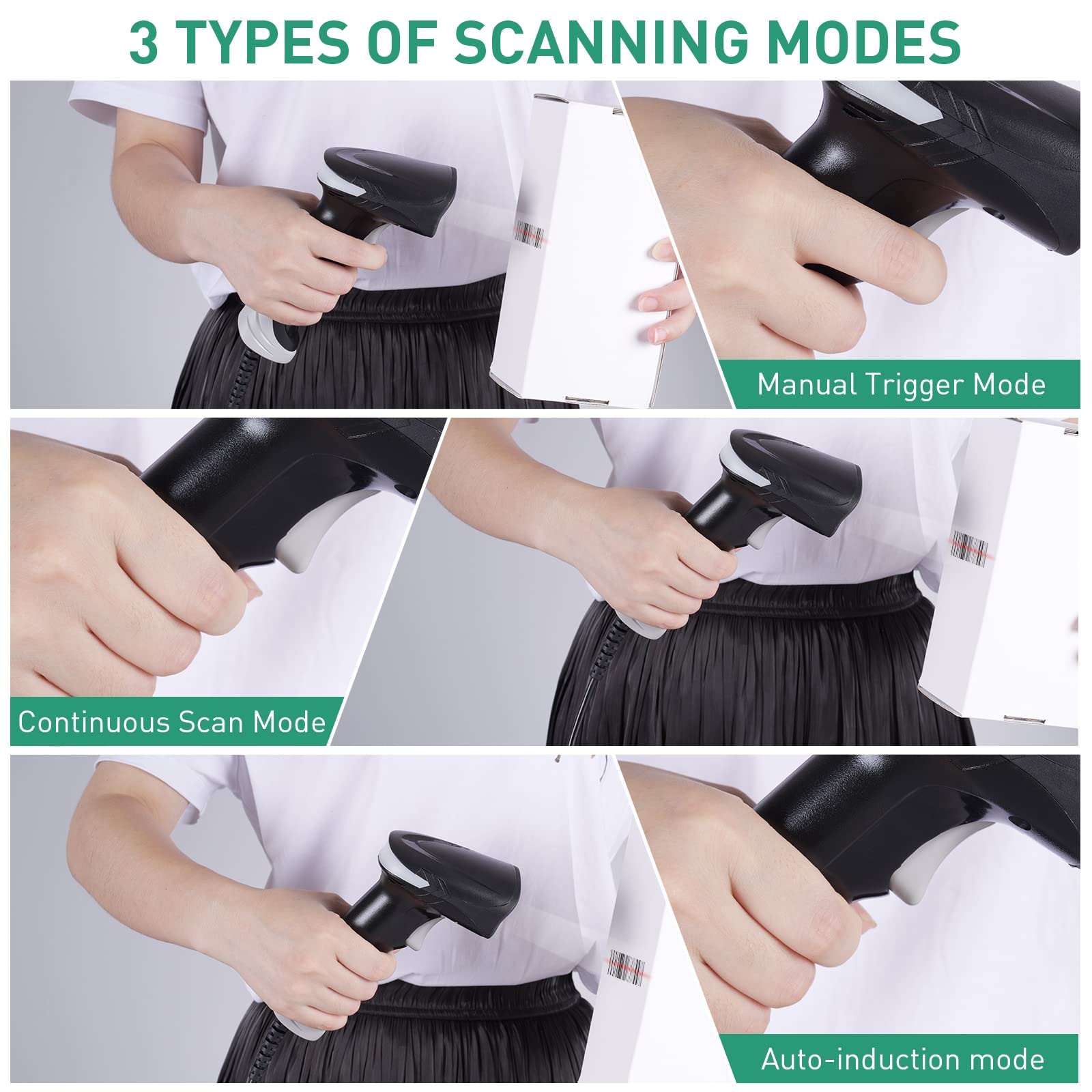 3 TYPES OF SCANNING MODES

Manual Trigger Mode

Continuous Scan Mode

Auto-induction mode