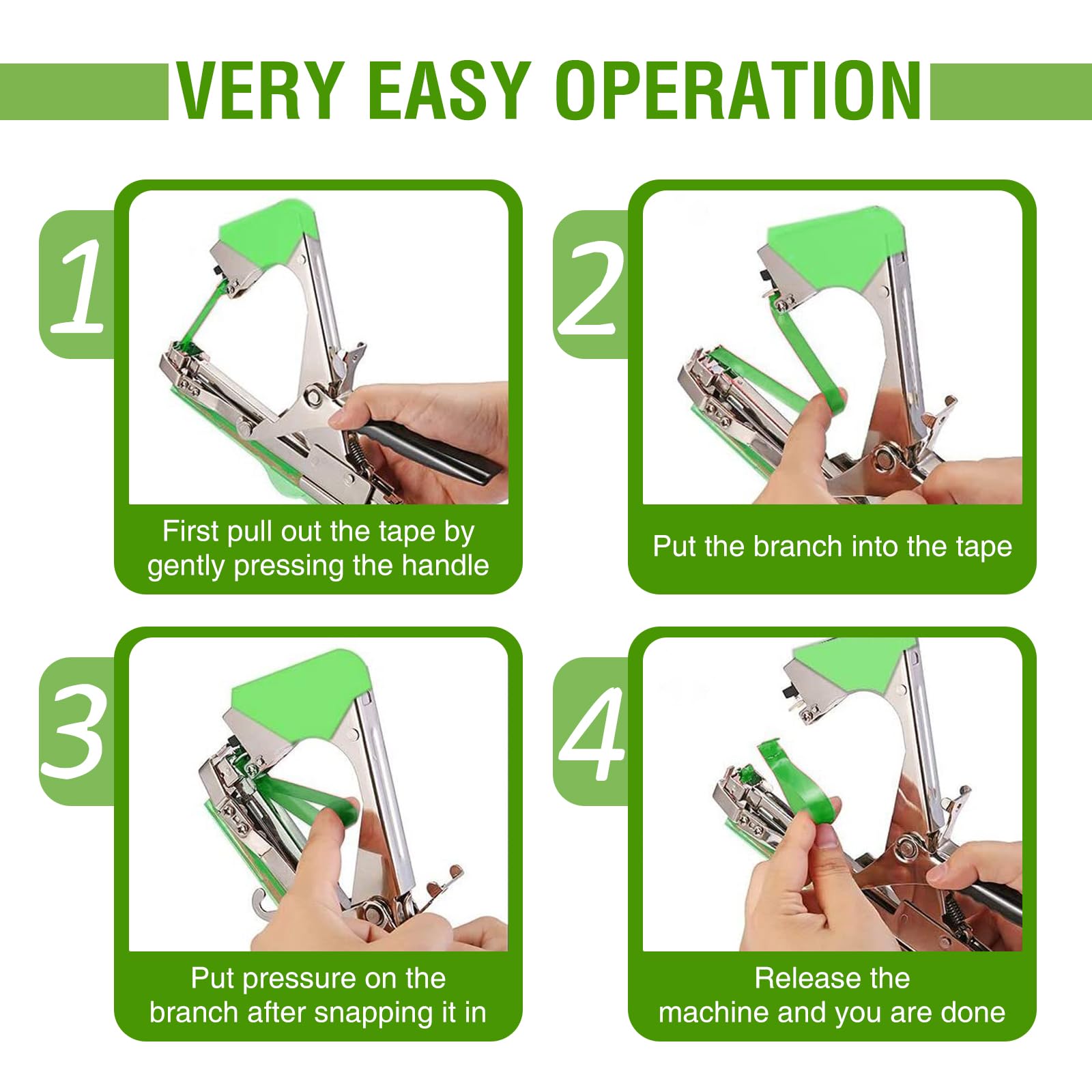 VERY EASY OPERATION

1

First pull out the tape by gently pressing the handle

2

Put the branch into the tape

3

Put pressure on the branch after snapping it in

4

Release the machine and you are done