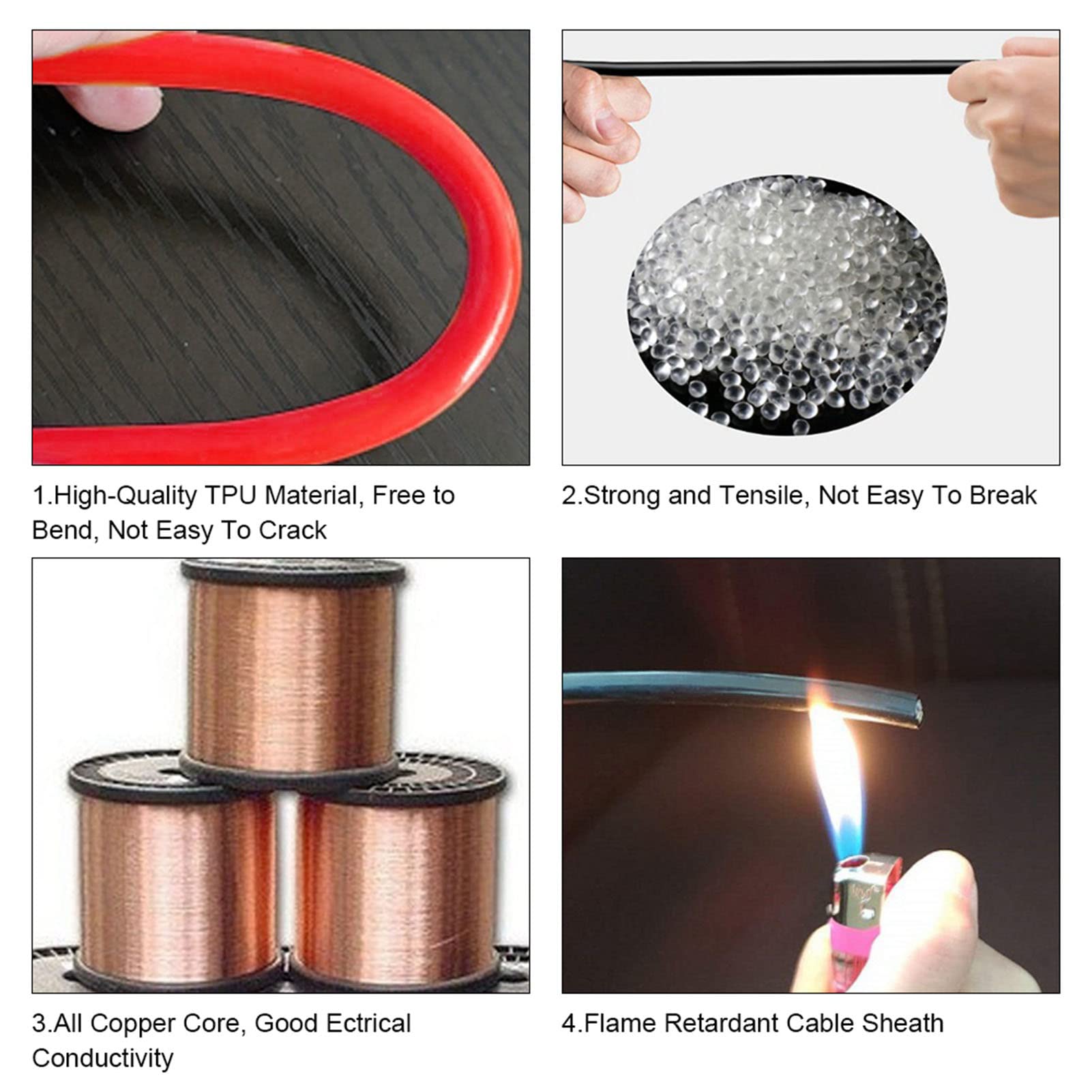 1.High-Quality TPU Material, Free to Bend, Not Easy To Crack

2.Strong and Tensile, Not Easy To Break

3.All Copper Core, Good Ectrical Conductivity

4.Flame Retardant Cable Sheath