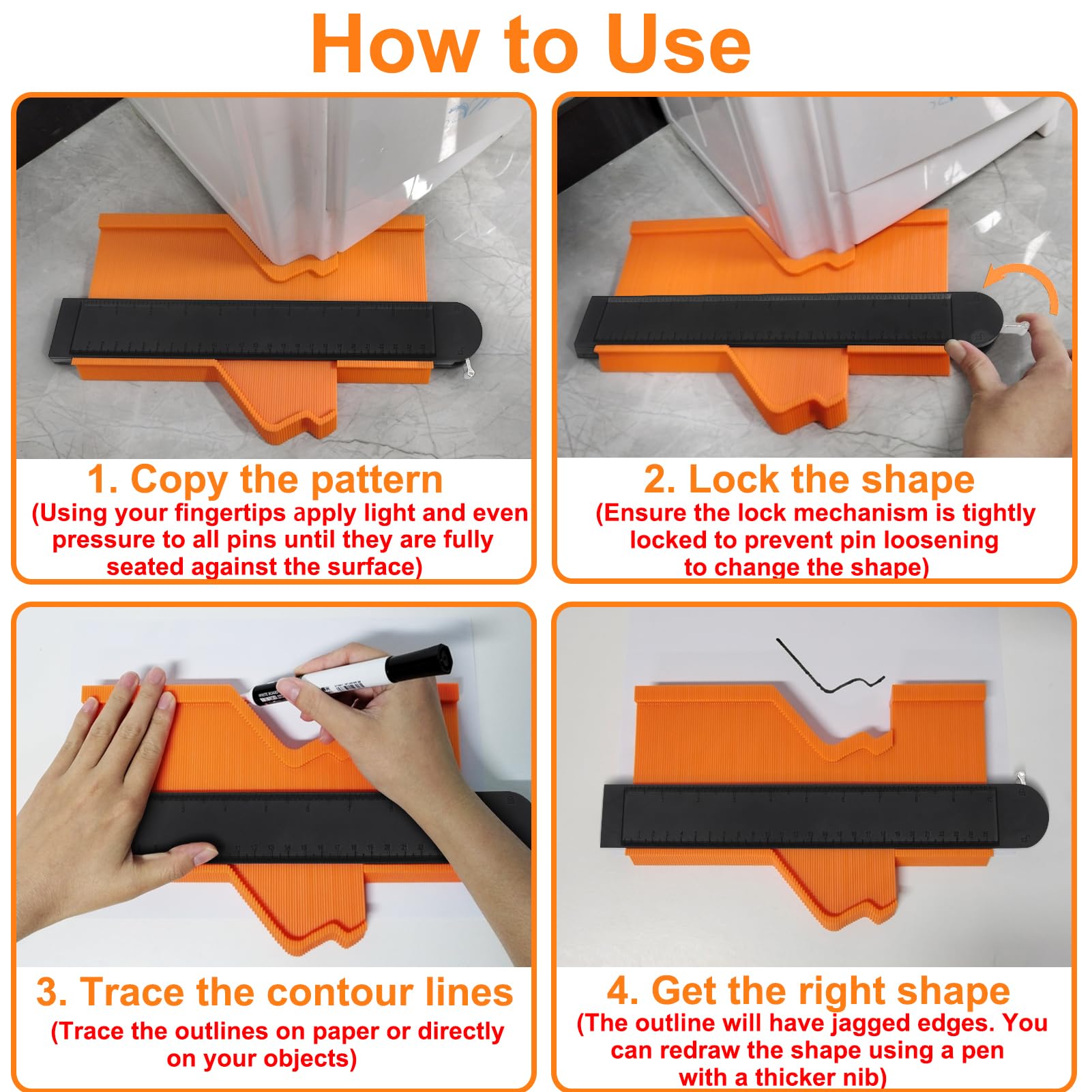 How to Use

1. Copy the pattern
(Using your fingertips apply light and even pressure to all pins until they are fully seated against the surface)

2. Lock the shape
(Ensure the lock mechanism is tightly locked to prevent pin loosening to change the shape)

3. Trace the contour lines
(Trace the outlines on paper or directly on your objects)

4. Get the right shape
(The outline will have jagged edges. You can redraw the shape using a pen with a thicker nib)