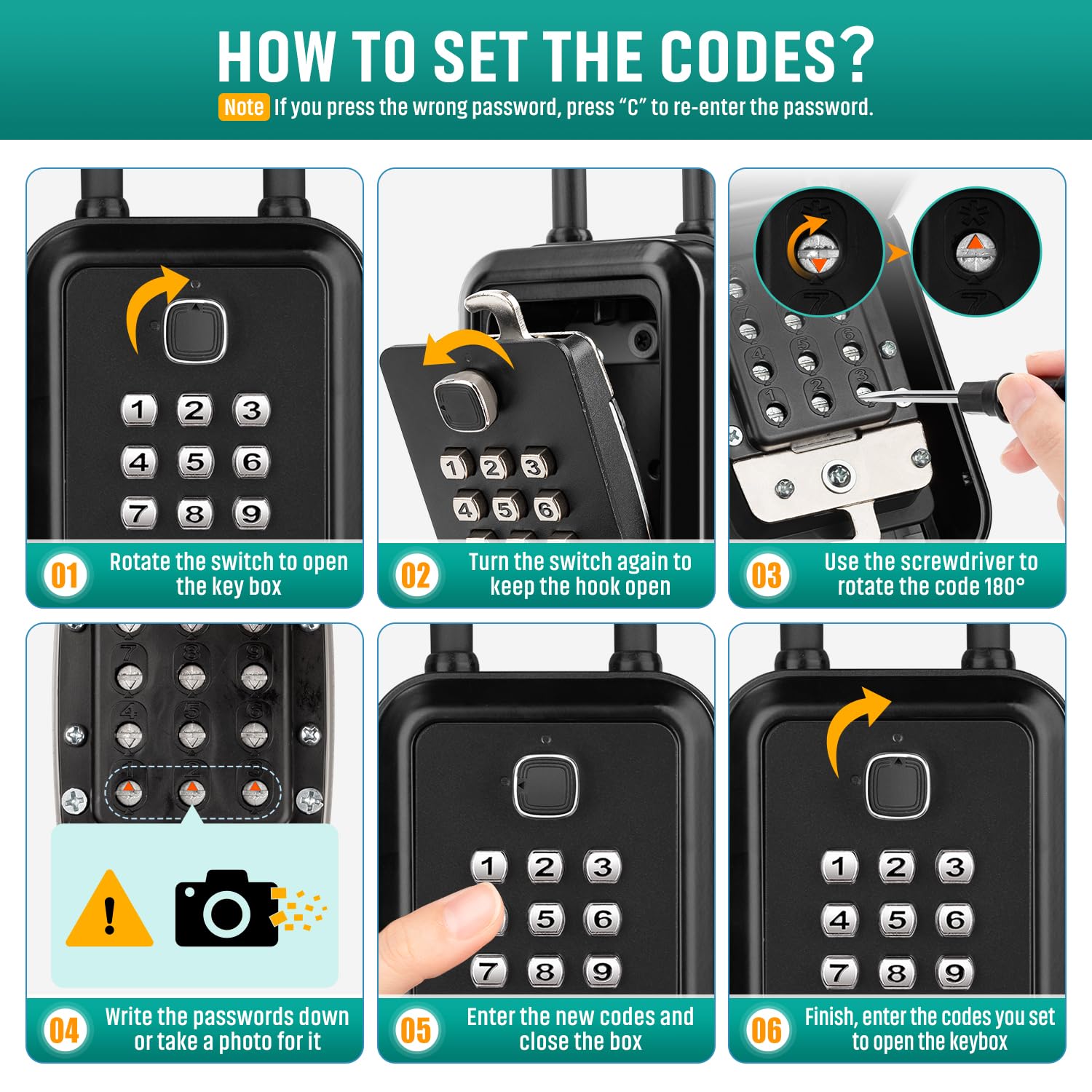 HOW TO SET THE CODES?

Note If you press the wrong password, press "C" to re-enter the password.

1 2 3
4 5 6
7 8 9

01 Rotate the switch to open the key box

1 2 3
4 5 6

02 Turn the switch again to keep the hook open

03 Use the screwdriver to rotate the code 180°

04 Write the passwords down or take a photo for it

1 2 3
5 6
7 8 9

05 Enter the new codes and close the box

1 2 3
4 5 6
7 8 9

06 Finish, enter the codes you set to open the keybox