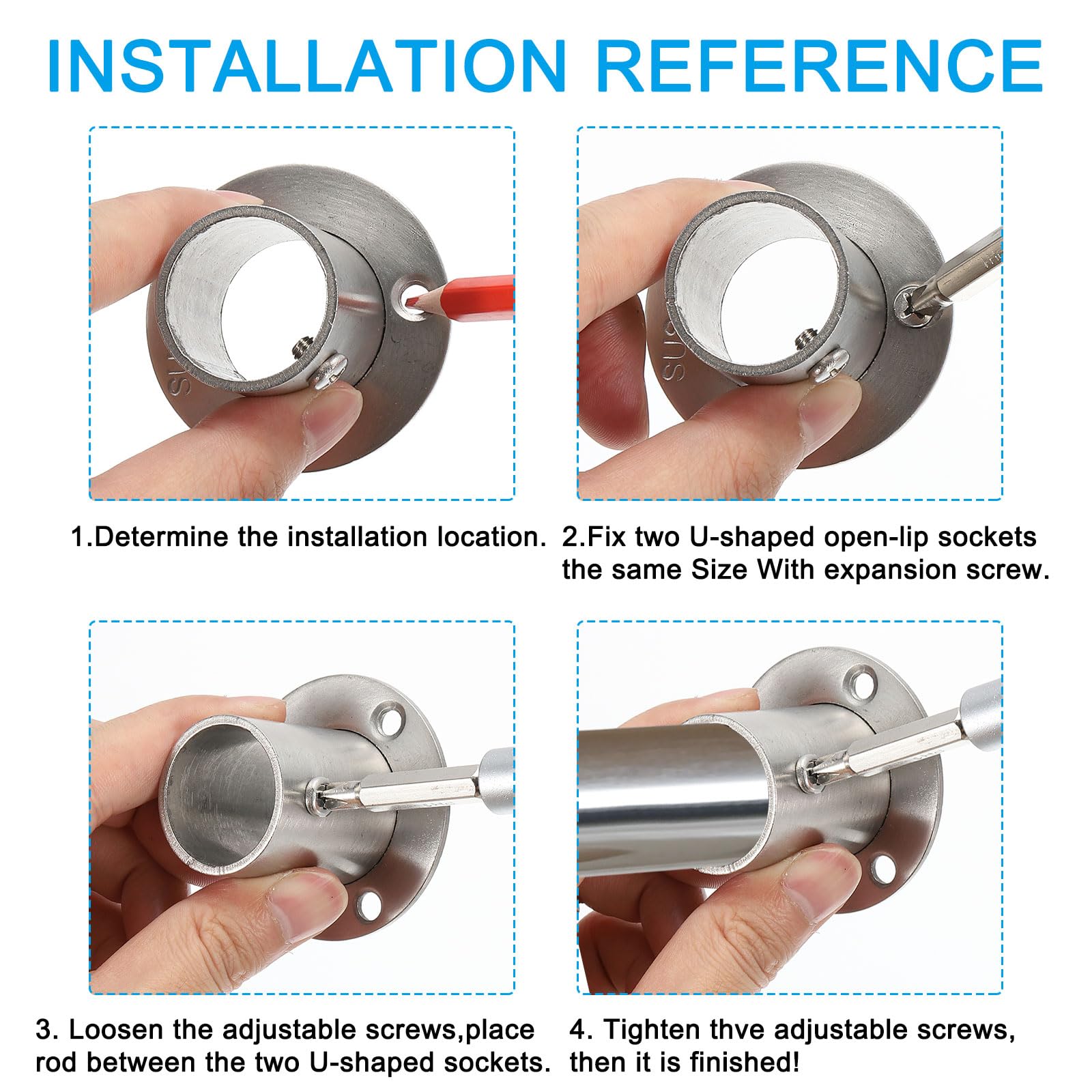 INSTALLATION REFERENCE

SUS

SUS

1.Determine the installation location.

2.Fix two U-shaped open-lip sockets the same Size With expansion screw.

3. Loosen the adjustable screws,place rod between the two U-shaped sockets.

4. Tighten thve adjustable screws, then it is finished!