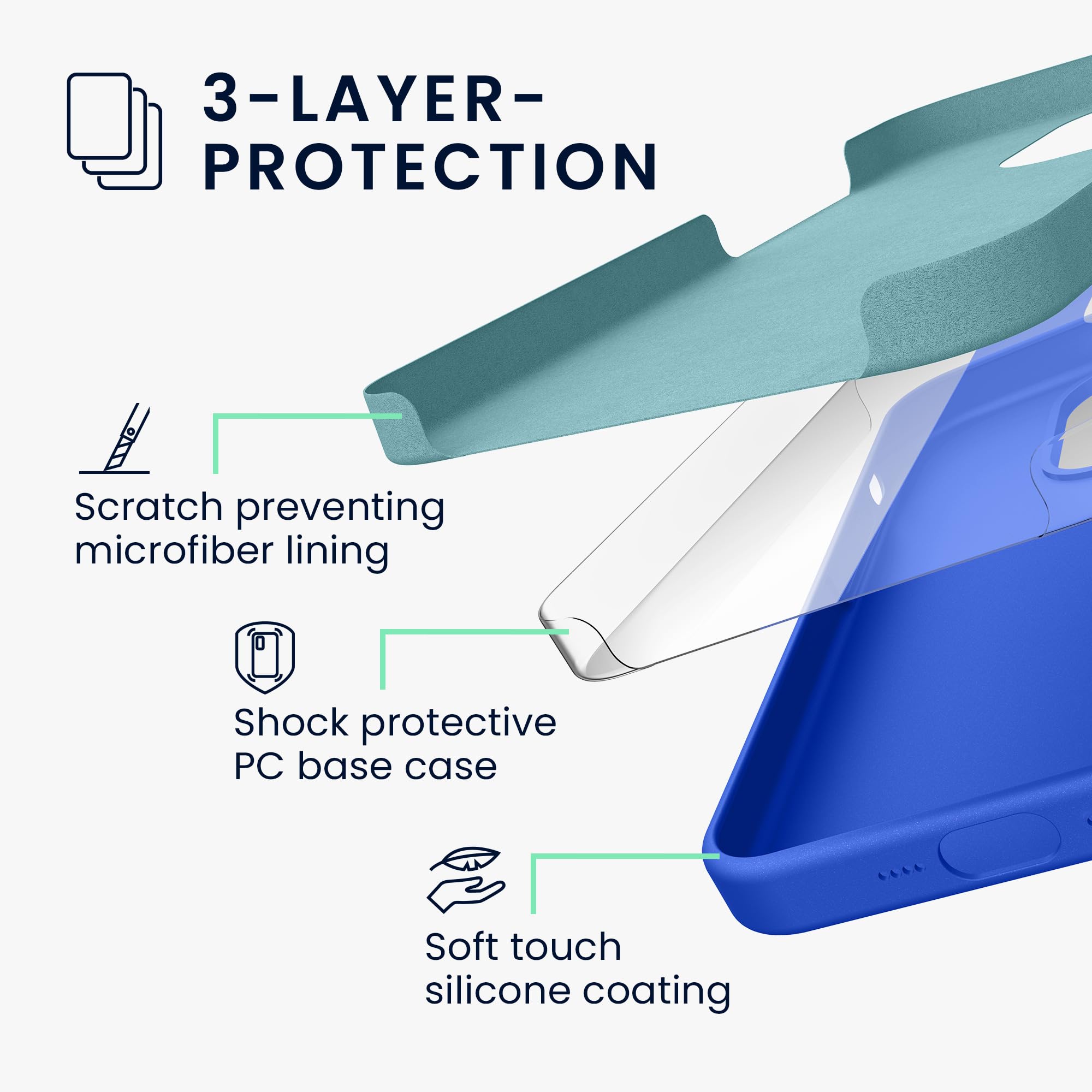 3-LAYER-PROTECTION

Scratch preventing microfiber lining

Shock protective PC base case

Soft touch silicone coating