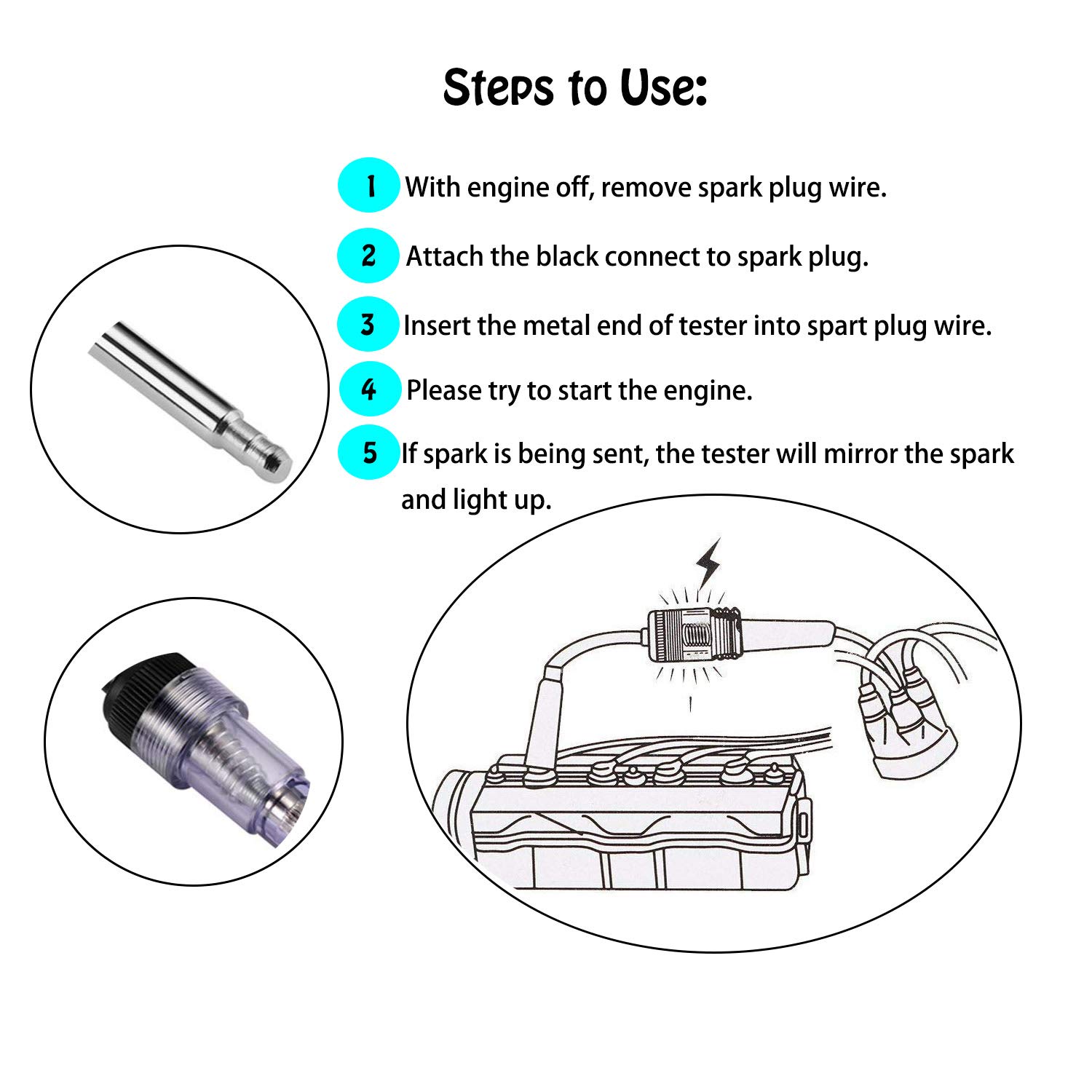 Steps to Use:

1 With engine off, remove spark plug wire.

2 Attach the black connect to spark plug.

3 Insert the metal end of tester into spart plug wire.

4 Please try to start the engine.

5 If spark is being sent, the tester will mirror the spark and light up.