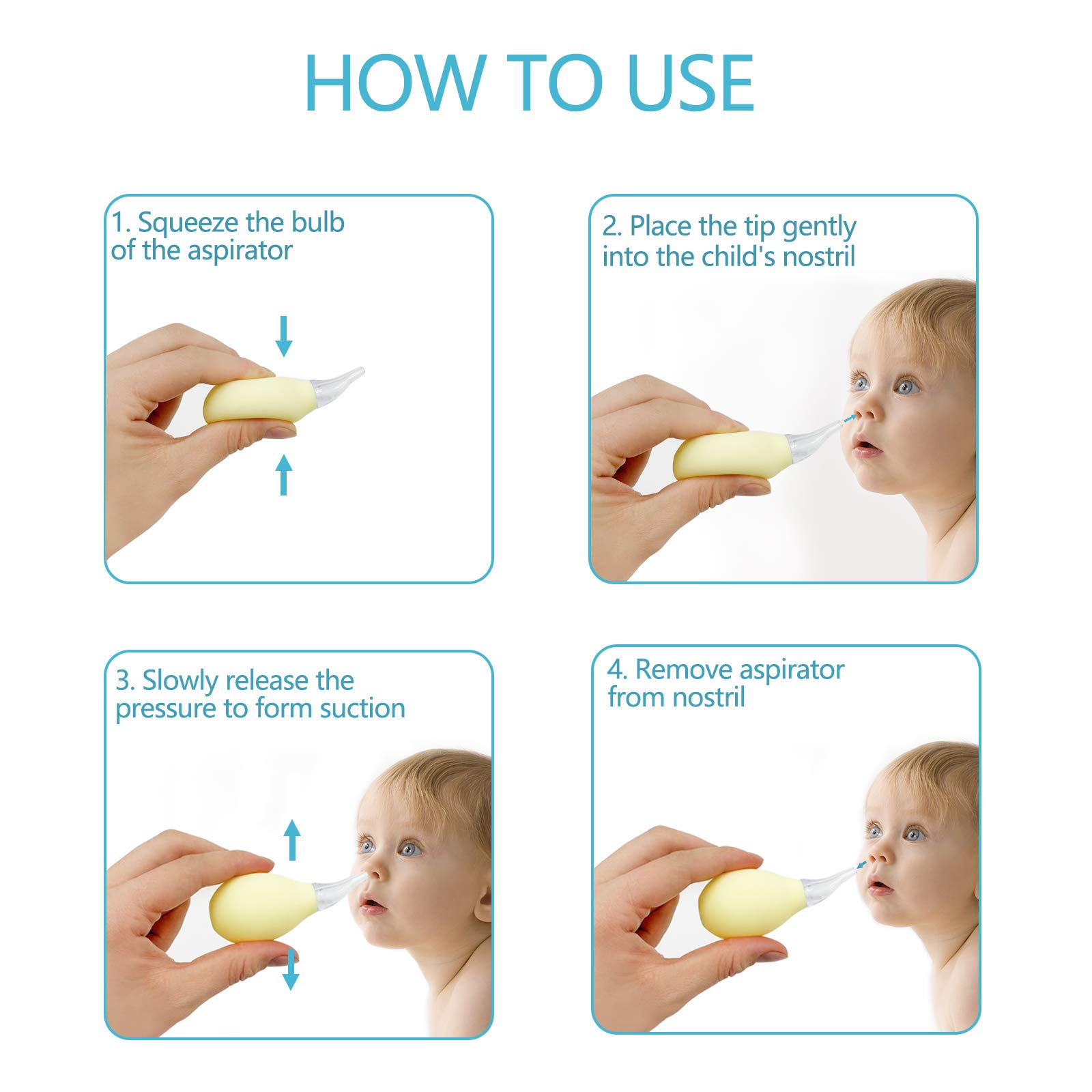 HOW TO USE

1. Squeeze the bulb of the aspirator

2. Place the tip gently into the child's nostril

3. Slowly release the pressure to form suction

4. Remove aspirator from nostril