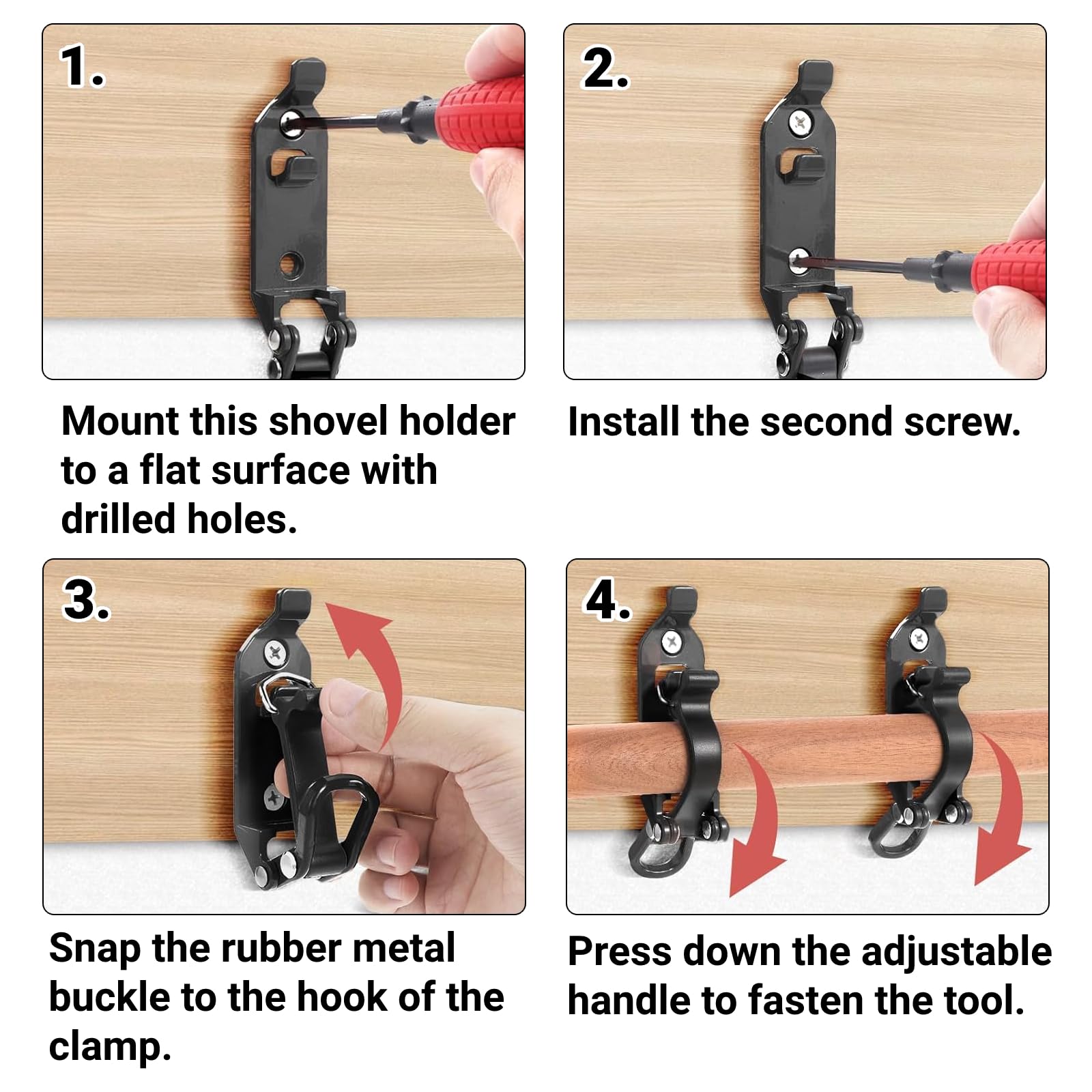 1.

Mount this shovel holder to a flat surface with drilled holes.

2.

Install the second screw.

3.

Snap the rubber metal buckle to the hook of the clamp.

4.

Press down the adjustable handle to fasten the tool.