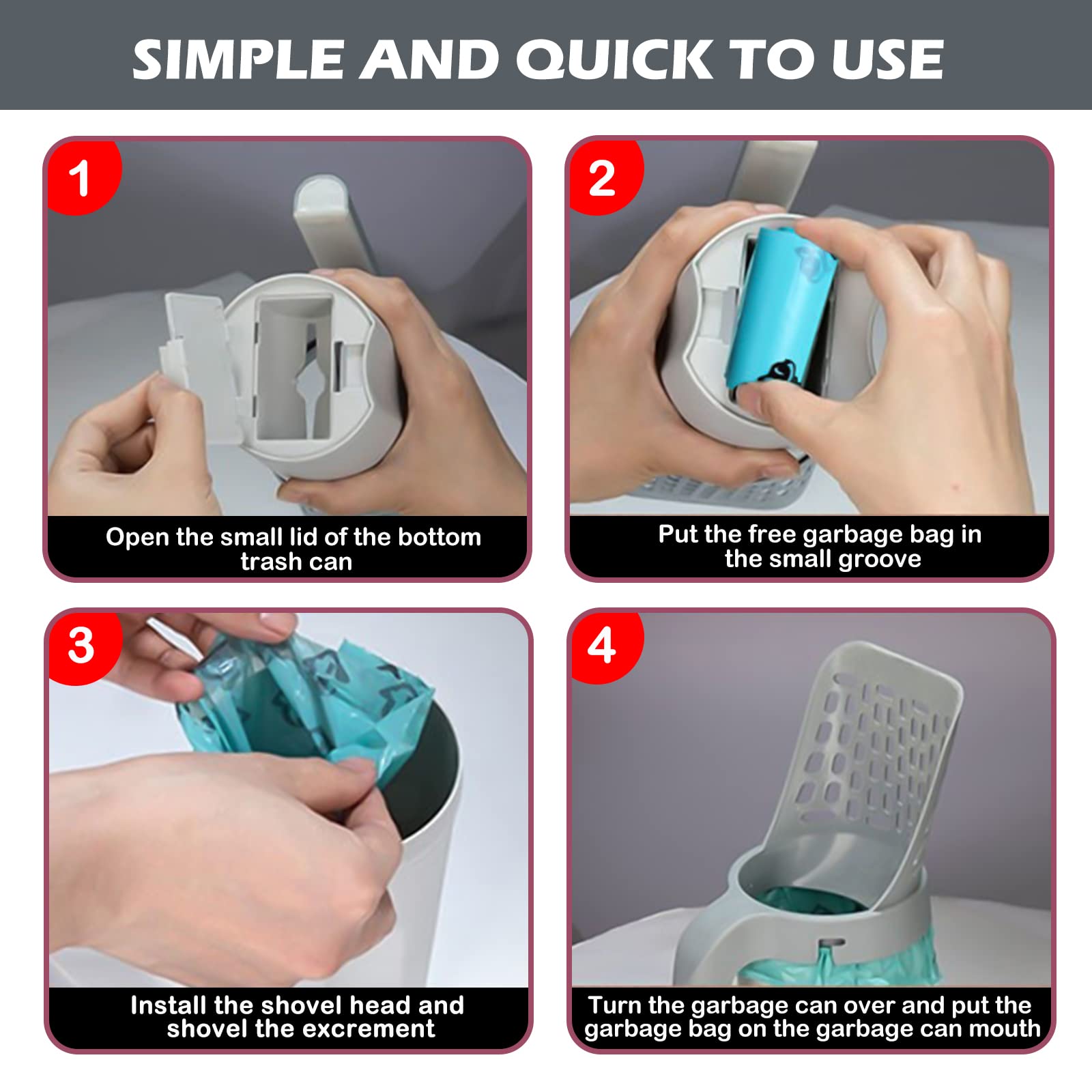 SIMPLE AND QUICK TO USE

1

Open the small lid of the bottom trash can

2

Put the free garbage bag in the small groove

3

Install the shovel head and shovel the excrement

4

Turn the garbage can over and put the garbage bag on the garbage can mouth