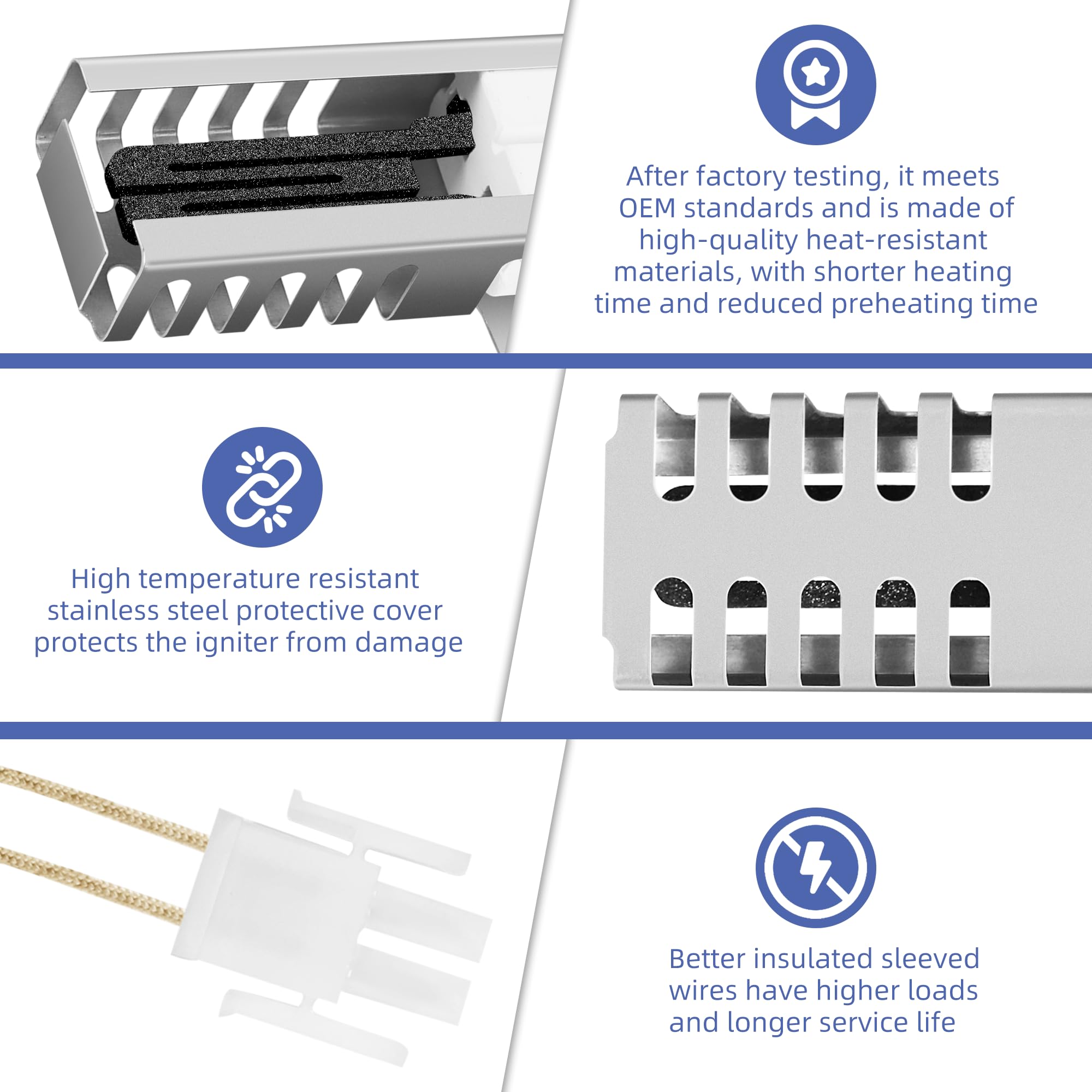 After factory testing, it meets OEM standards and is made of high-quality heat-resistant materials, with shorter heating time and reduced preheating time

High temperature resistant stainless steel protective cover protects the igniter from damage

Better insulated sleeved wires have higher loads and longer service life