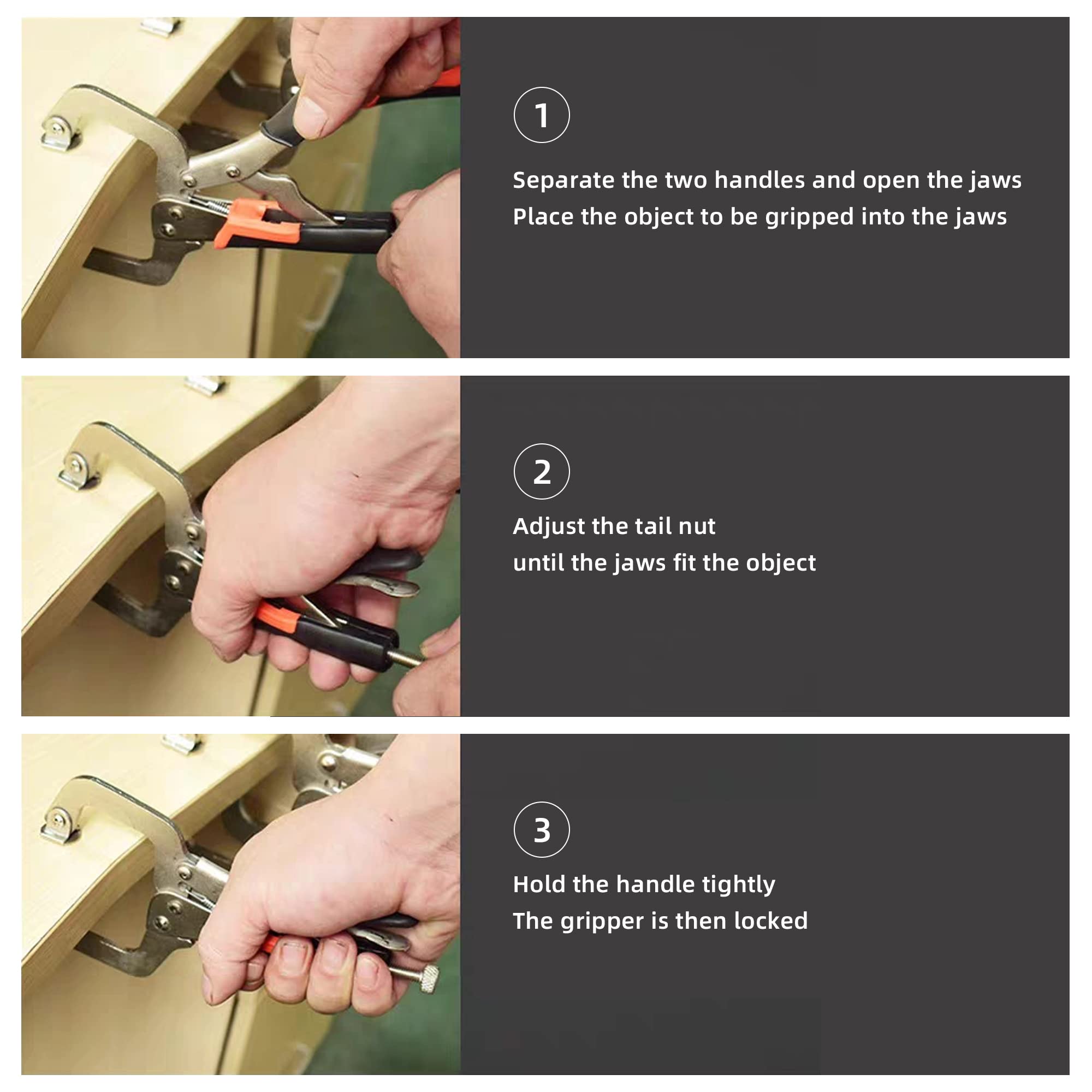 1

Separate the two handles and open the jaws
Place the object to be gripped into the jaws

2

Adjust the tail nut
until the jaws fit the object

3

Hold the handle tightly
The gripper is then locked