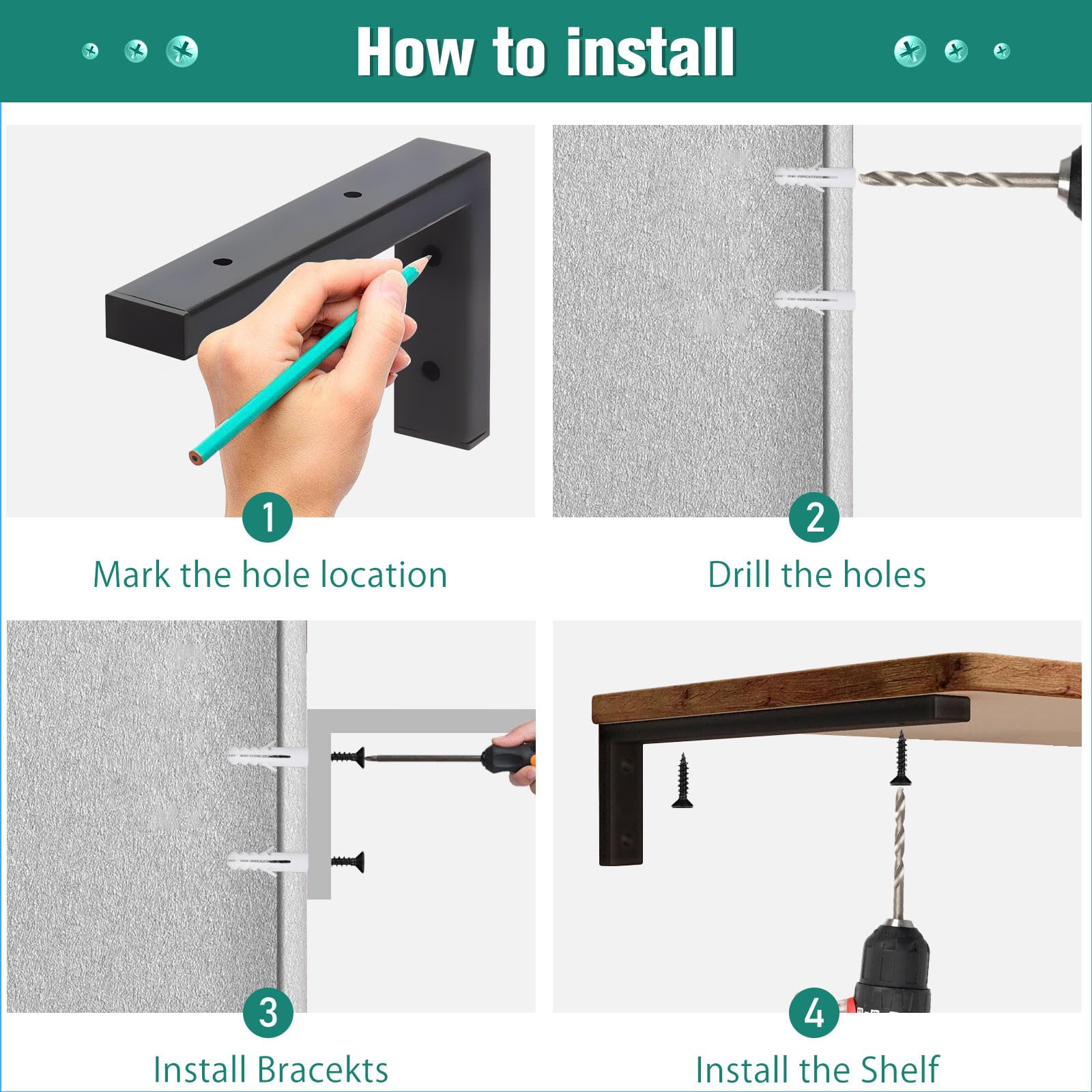 How to install

1
Mark the hole location

2
Drill the holes

3
Install Bracekts

4
Install the Shelf