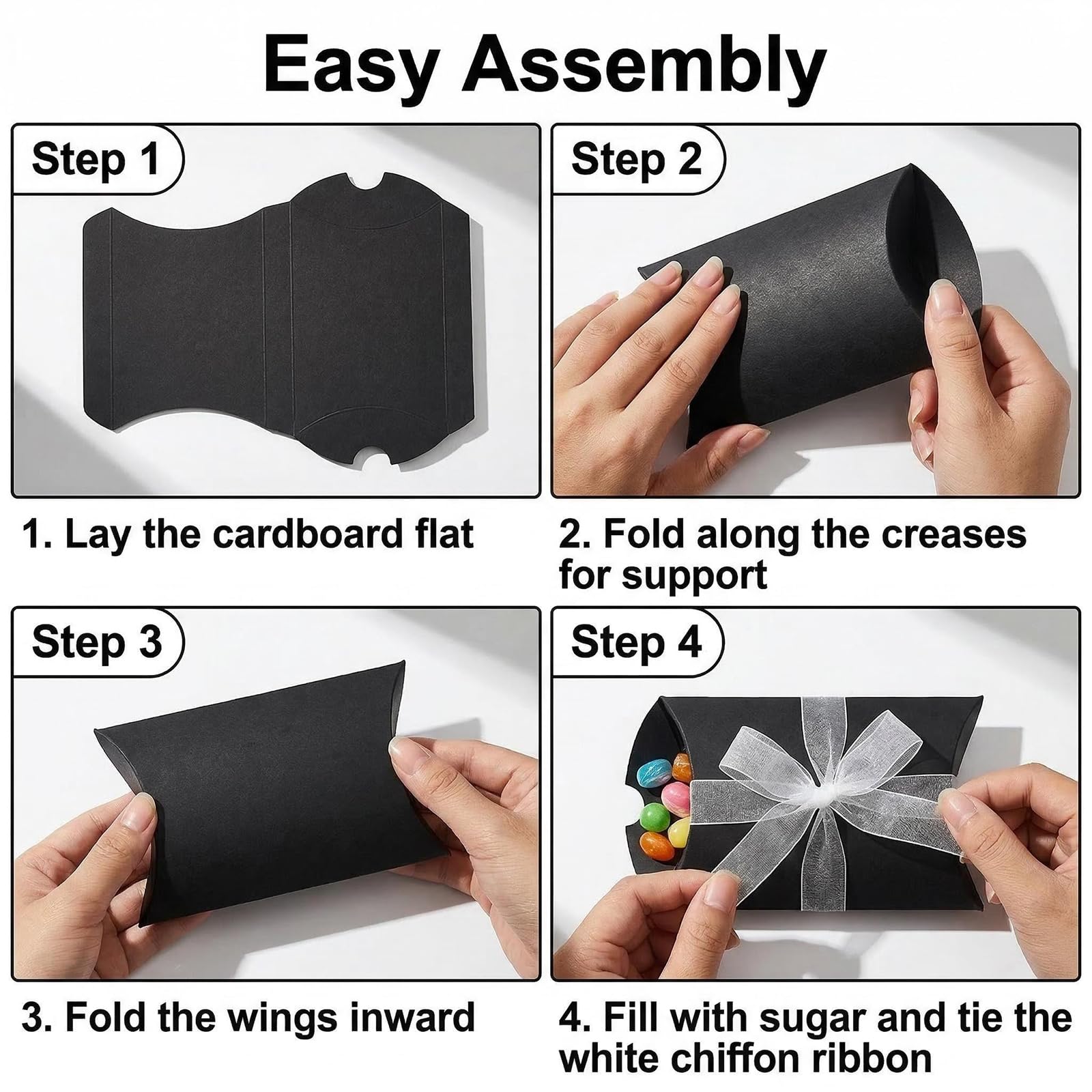 Easy Assembly

Step 1

1. Lay the cardboard flat

Step 2

2. Fold along the creases for support

Step 3

3. Fold the wings inward

Step 4

4. Fill with sugar and tie the white chiffon ribbon