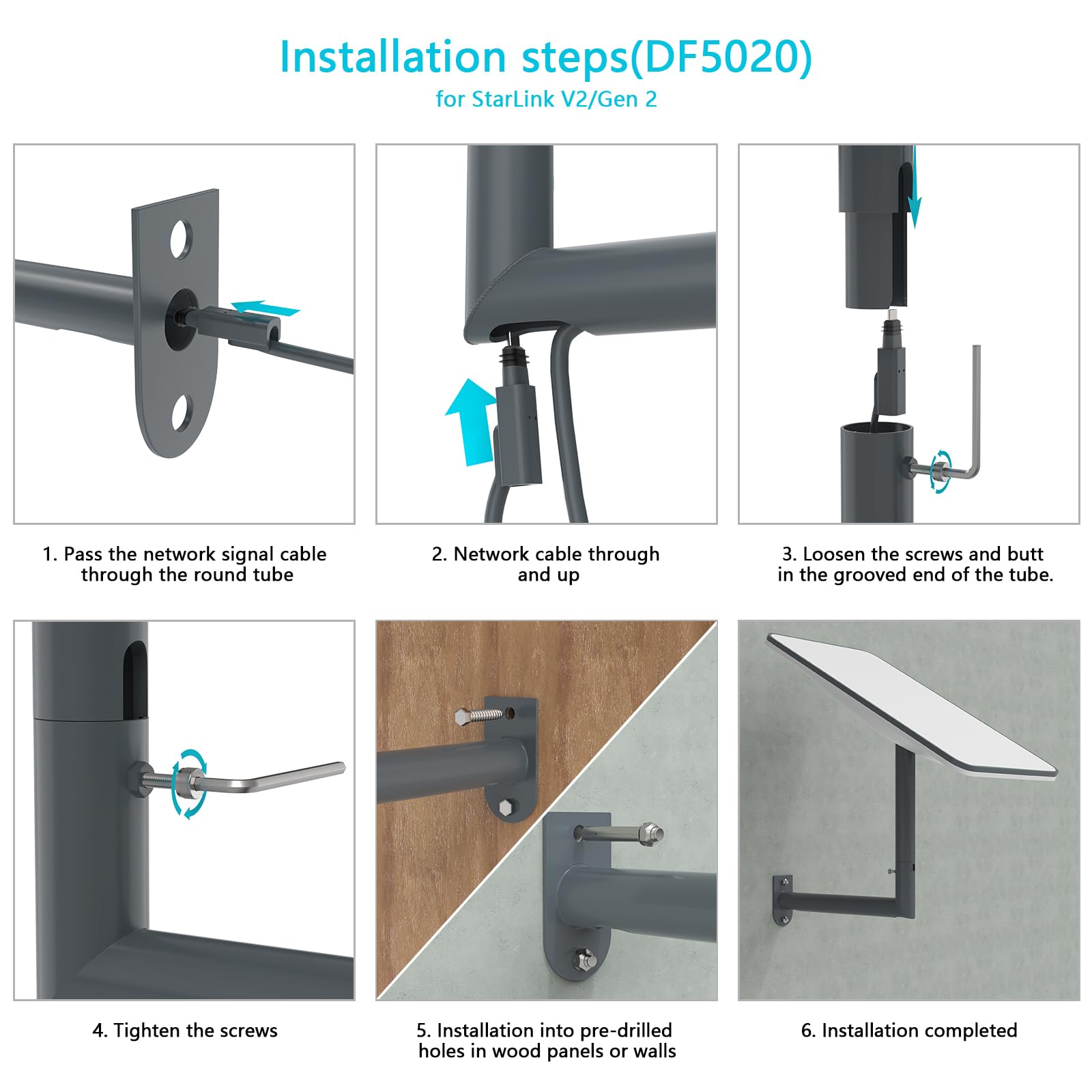 Installation steps(DF5020)
for StarLink V2/Gen 2

1. Pass the network signal cable through the round tube

2. Network cable through and up

3. Loosen the screws and butt in the grooved end of the tube.

4. Tighten the screws

5. Installation into pre-drilled holes in wood panels or walls

6. Installation completed