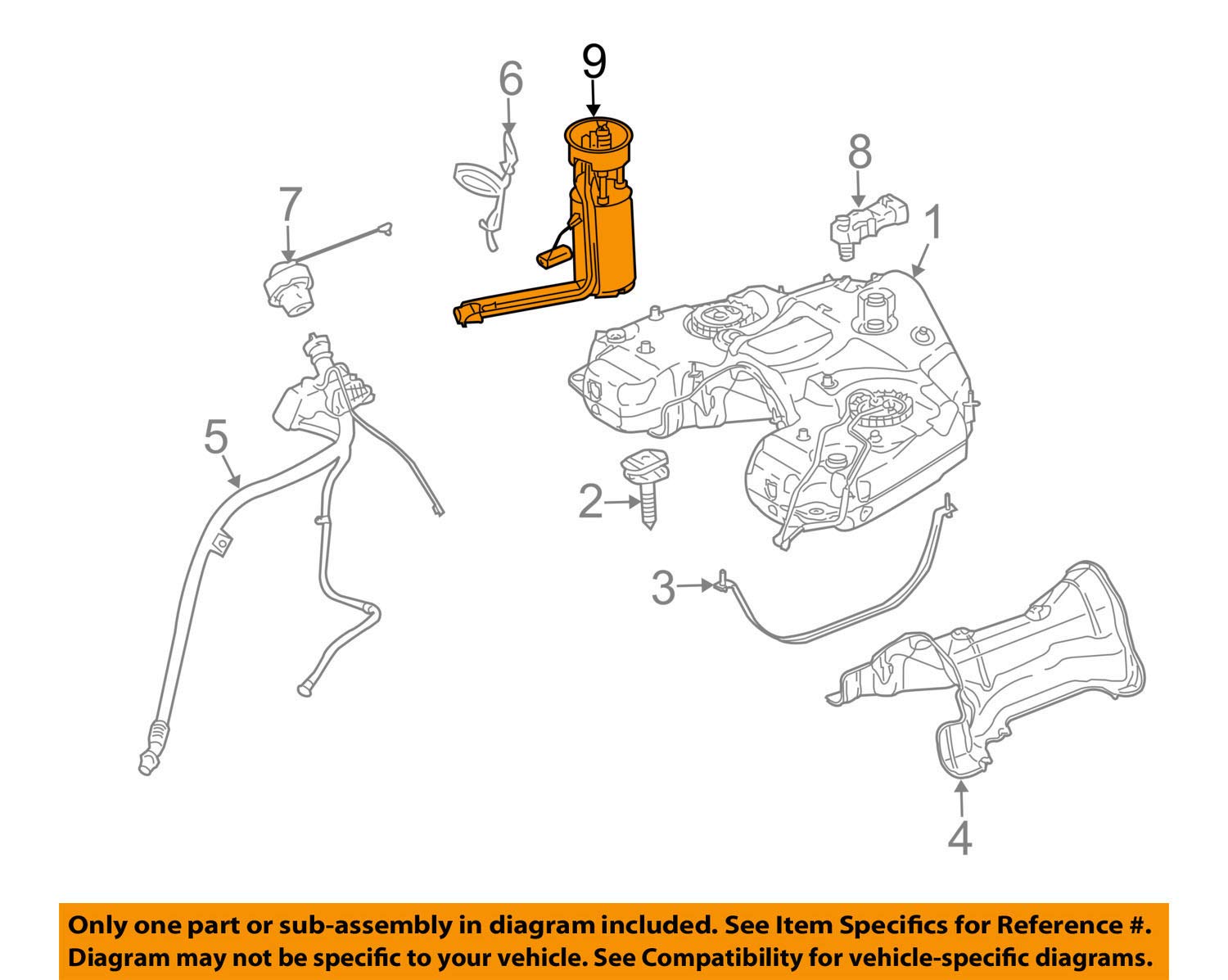 9
6
8
7
1
5
2
3
4

Only one part or sub-assembly in diagram included. See Item Specifics for Reference #.
Diagram may not be specific to your vehicle. See Compatibility for vehicle-specific diagrams.