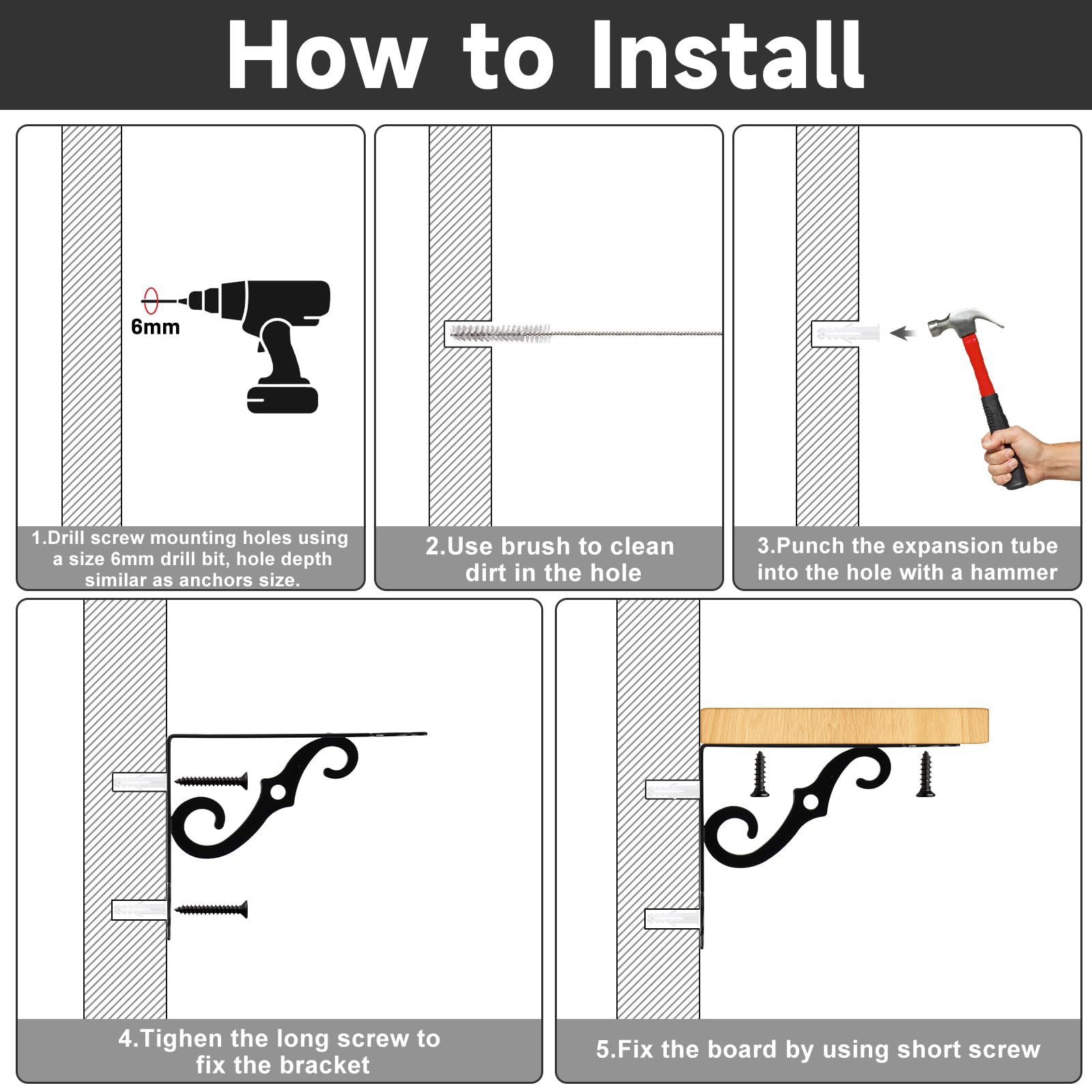 How to Install

6mm

1.Drill screw mounting holes using a size 6mm drill bit, hole depth similar as anchors size.

2.Use brush to clean dirt in the hole

3.Punch the expansion tube into the hole with a hammer

4.Tighen the long screw to fix the bracket

5.Fix the board by using short screw