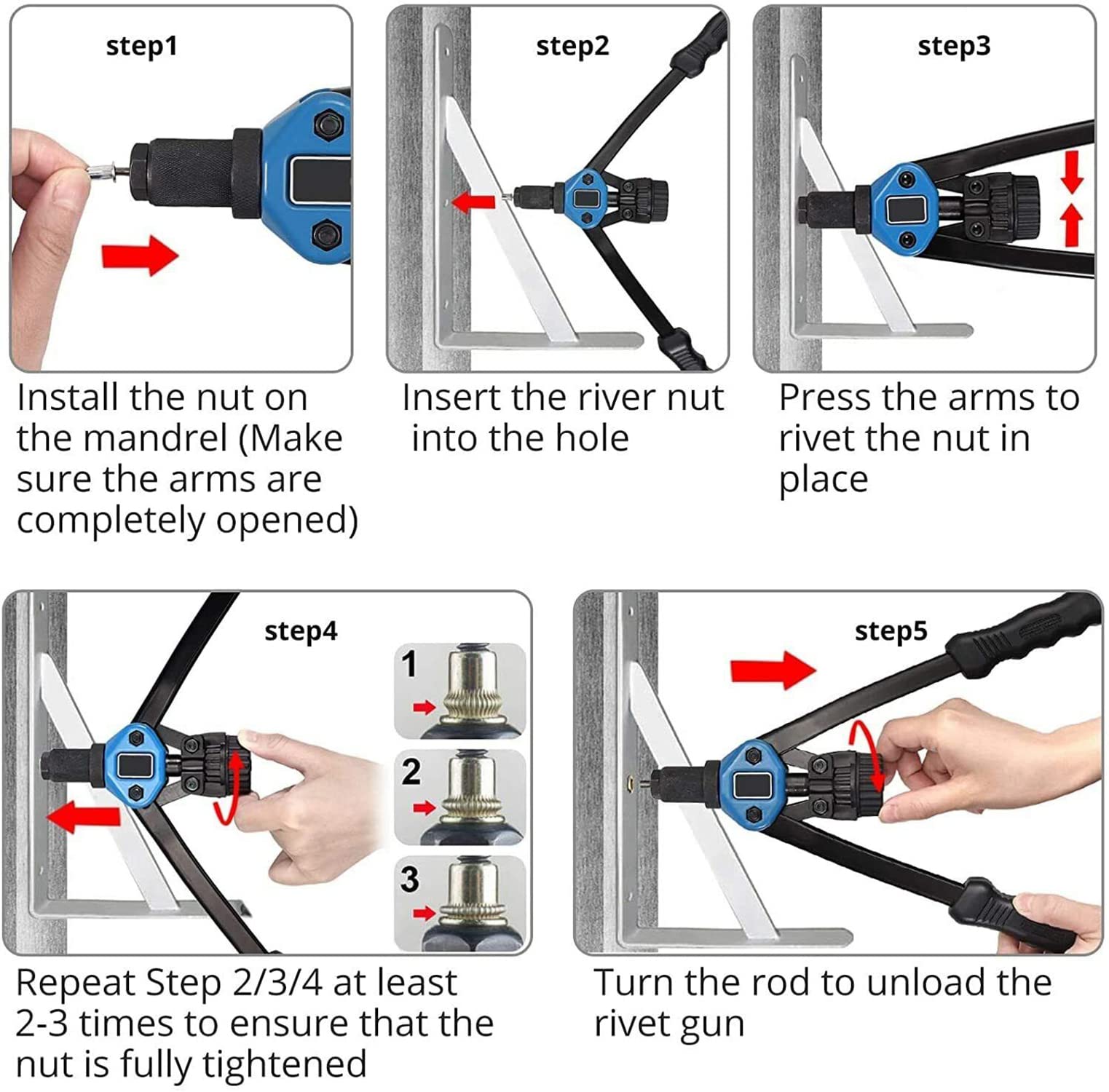 step1

Install the nut on the mandrel (Make sure the arms are completely opened)

step2

Insert the river nut into the hole

step3

Press the arms to rivet the nut in place

step4

1

2

3

Repeat Step 2/3/4 at least 2-3 times to ensure that the nut is fully tightened

step5

Turn the rod to unload the rivet gun