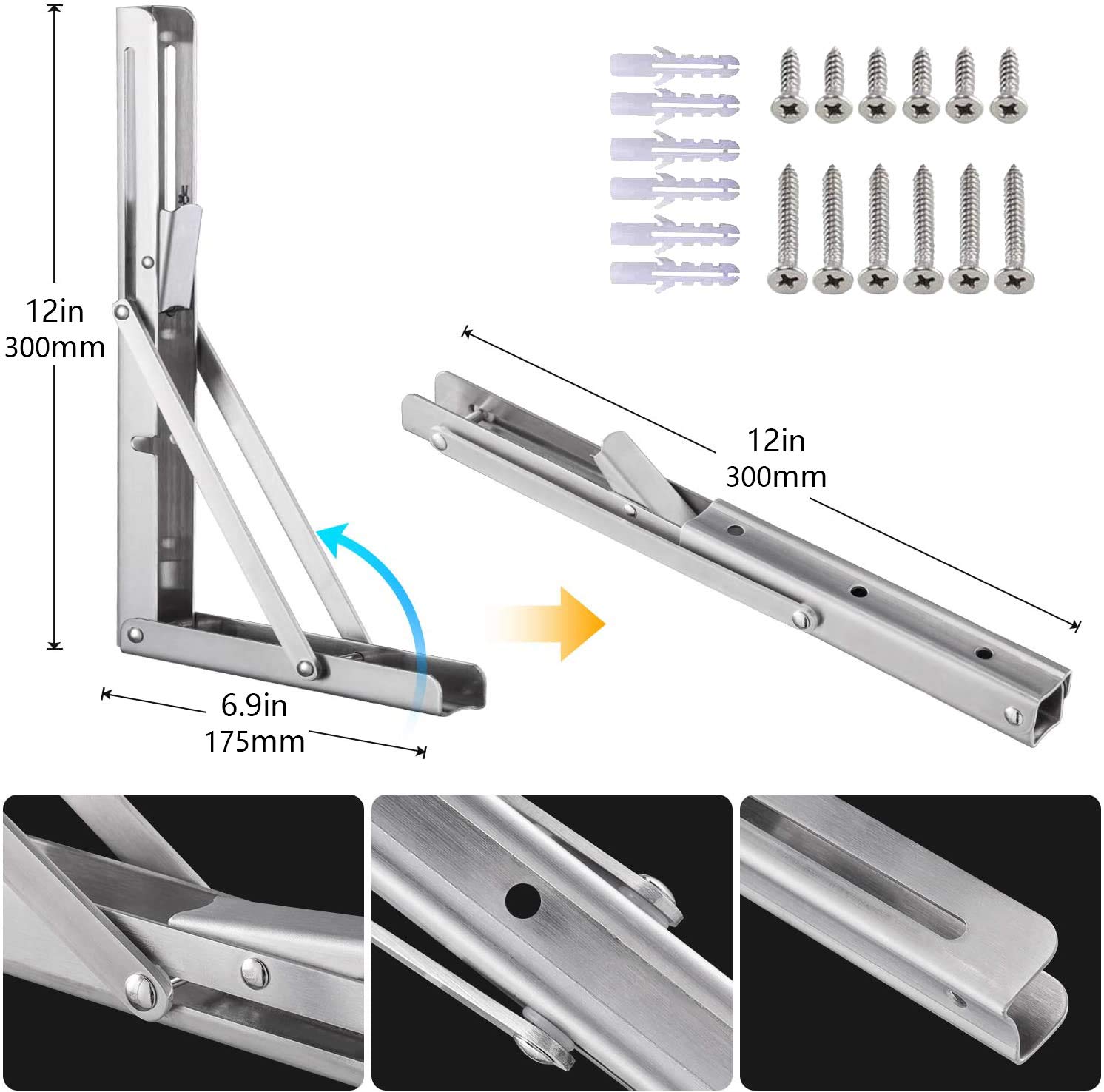 12in
300mm

6.9in
175mm

12in
300mm