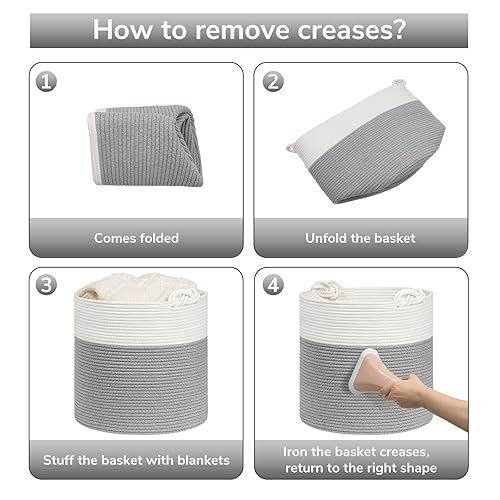 How to remove creases?

1

Comes folded

2

Unfold the basket

3

Stuff the basket with blankets

4

Iron the basket creases, return to the right shape