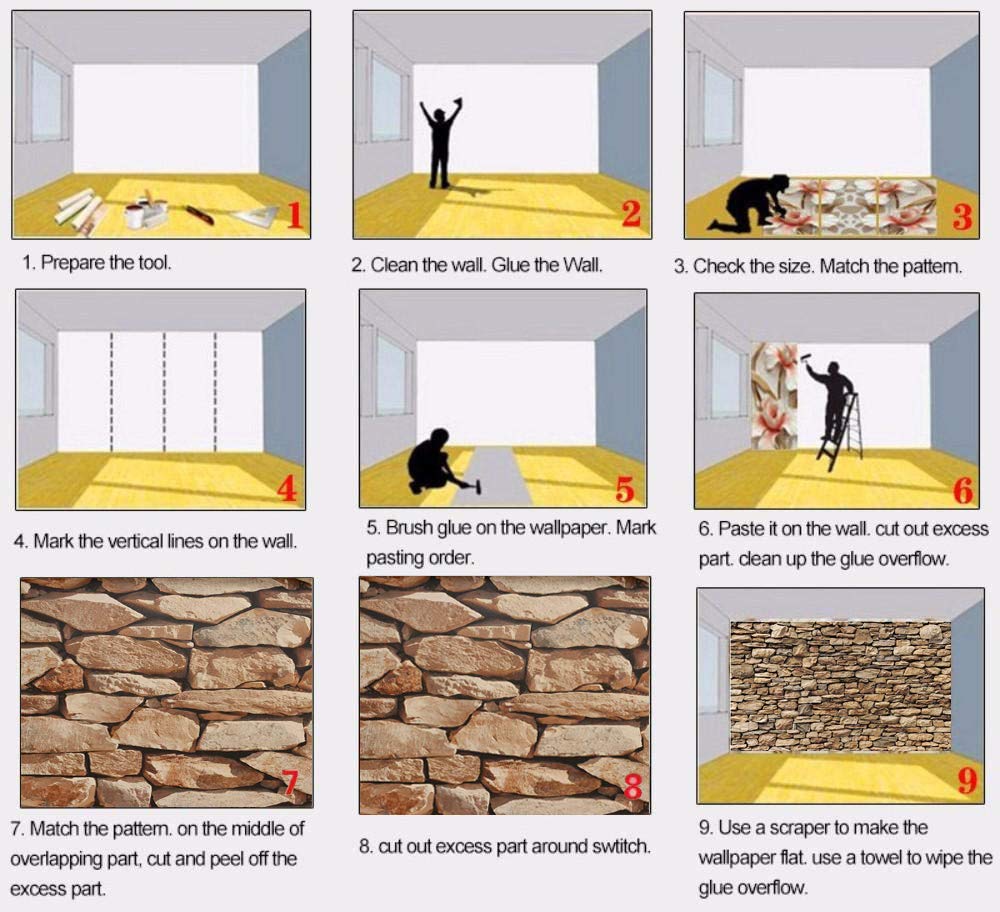 1

1. Prepare the tool.

2

2. Clean the wall. Glue the Wall.

3

3. Check the size. Match the pattern.

4

4. Mark the vertical lines on the wall.

5

5. Brush glue on the wallpaper. Mark pasting order.

6

6. Paste it on the wall. cut out excess part. clean up the glue overflow.

7

7. Match the pattern. on the middle of overlapping part, cut and peel off the excess part.

8

8. cut out excess part around swtitch.

9

9. Use a scraper to make the wallpaper flat. use a towel to wipe the glue overflow.