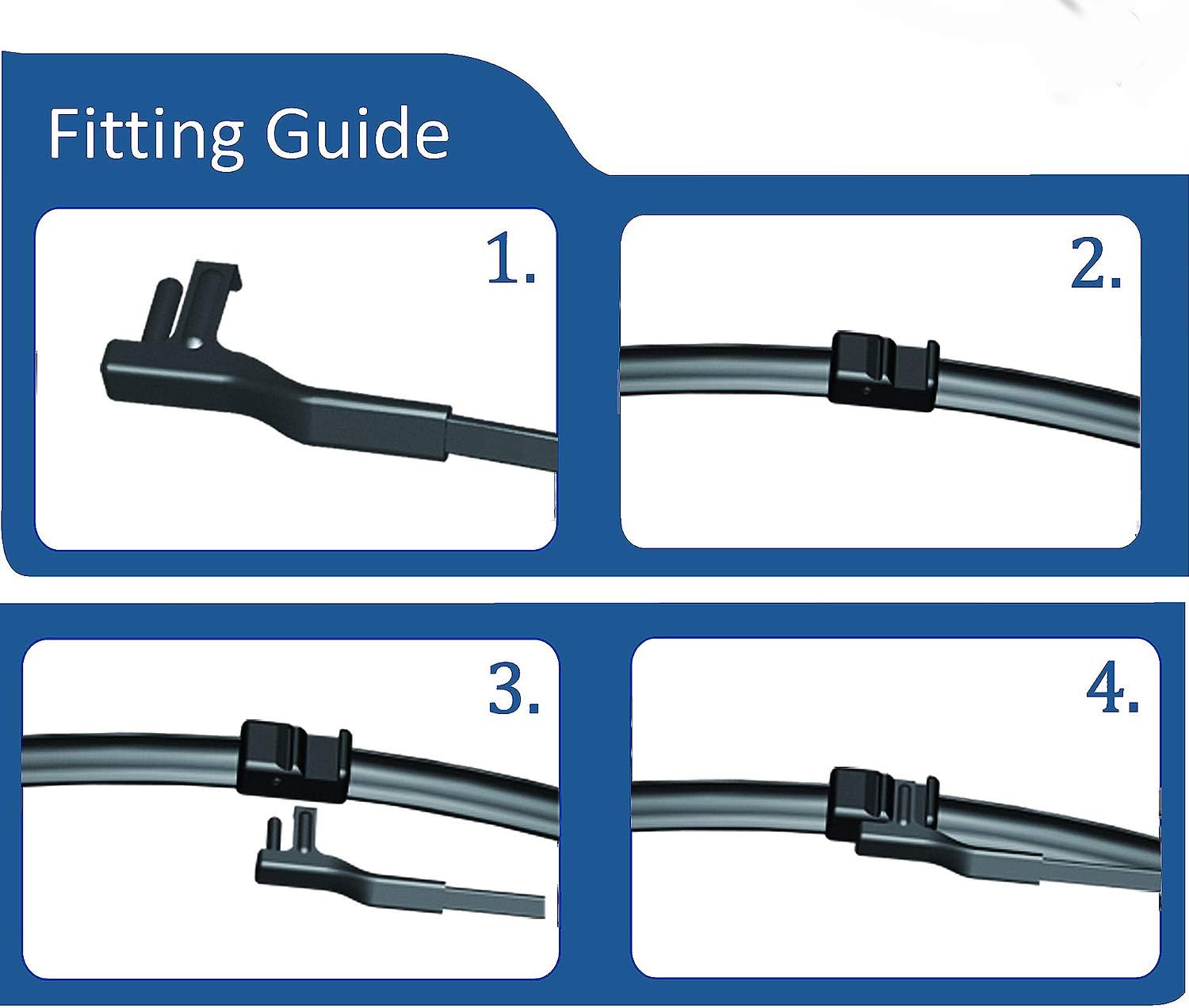 Fitting Guide

1.

2.

3.

4.