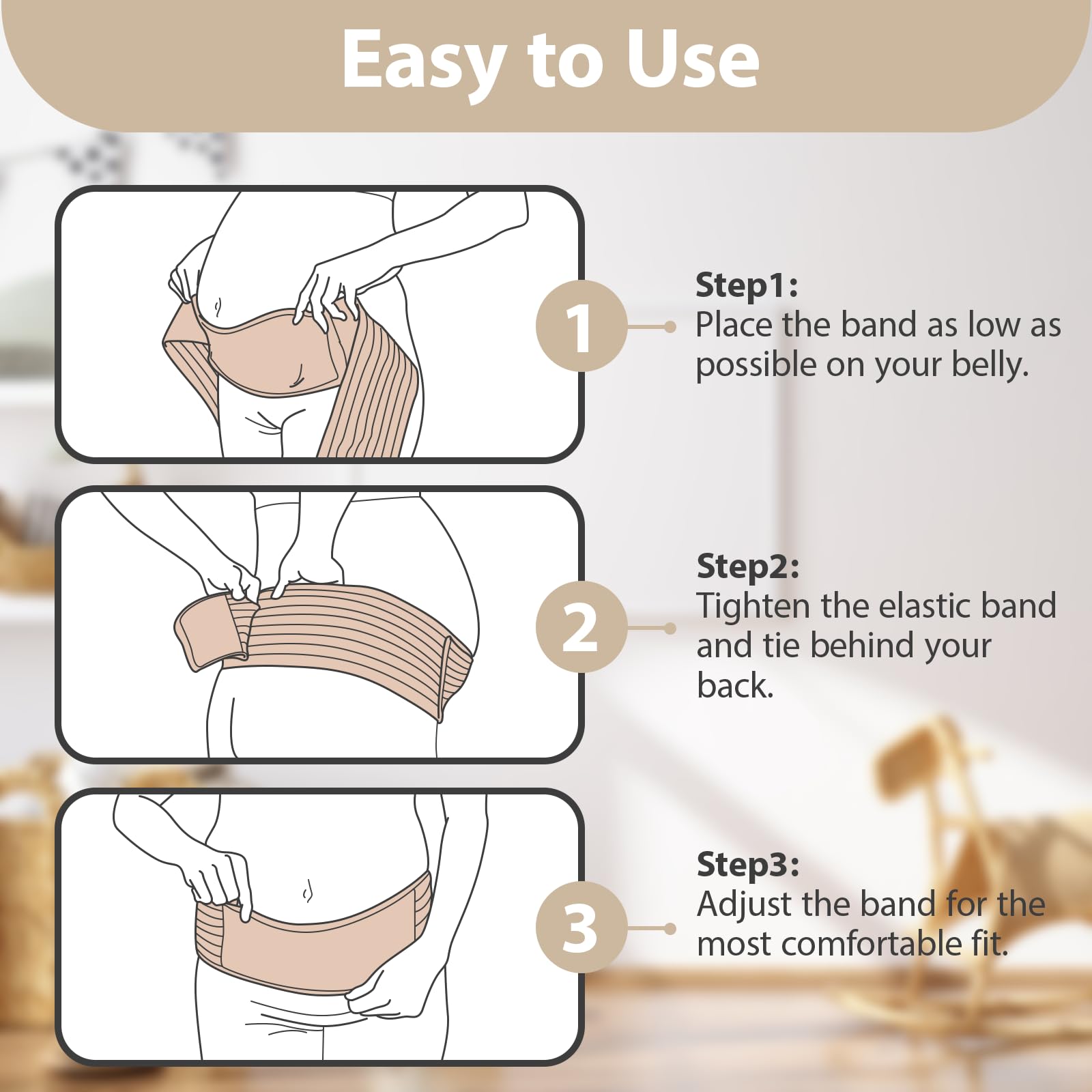 Easy to Use

1

Step1:
Place the band as low as possible on your belly.

2

Step2:
Tighten the elastic band and tie behind your back.

3

Step3:
Adjust the band for the most comfortable fit.