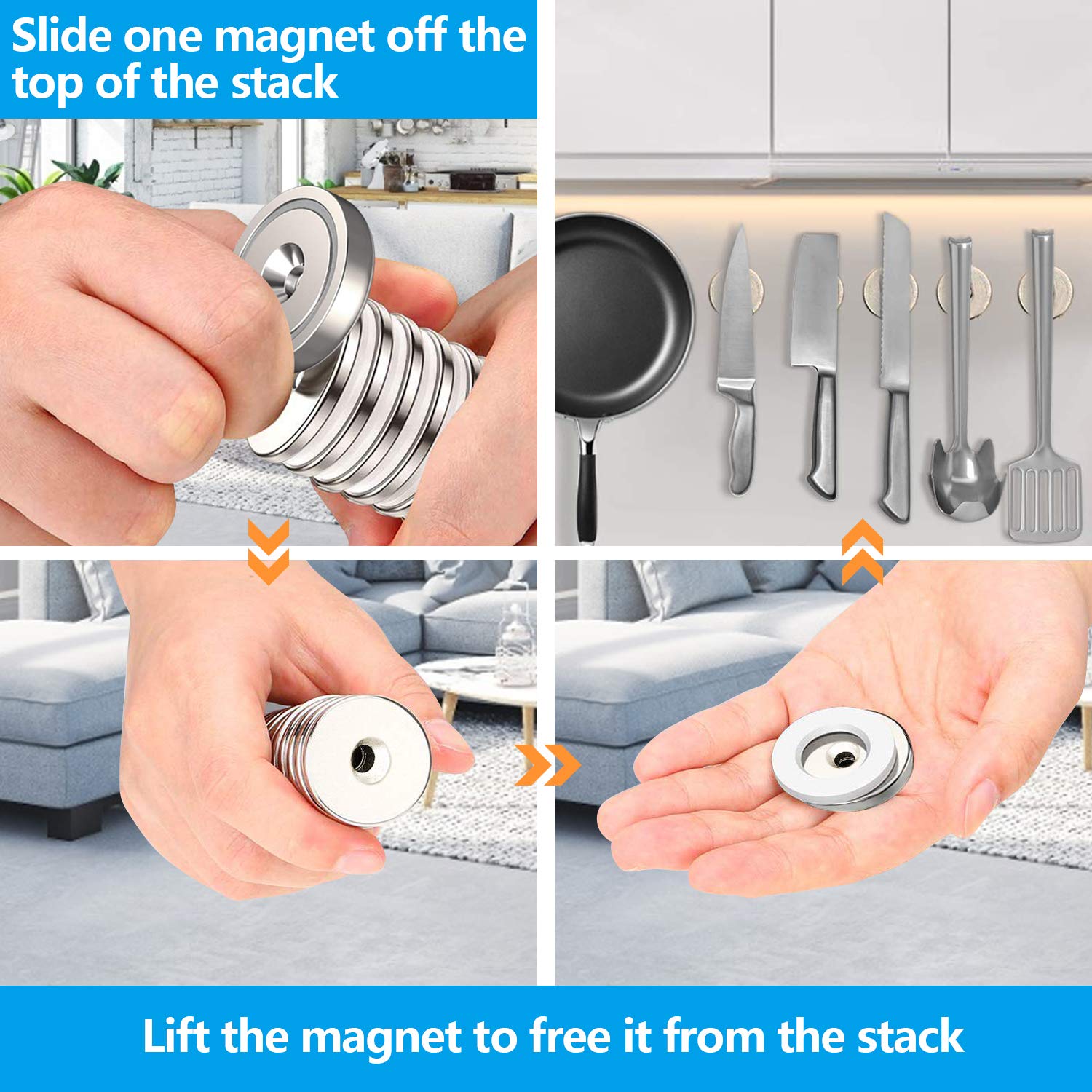 Slide one magnet off the top of the stack

Lift the magnet to free it from the stack